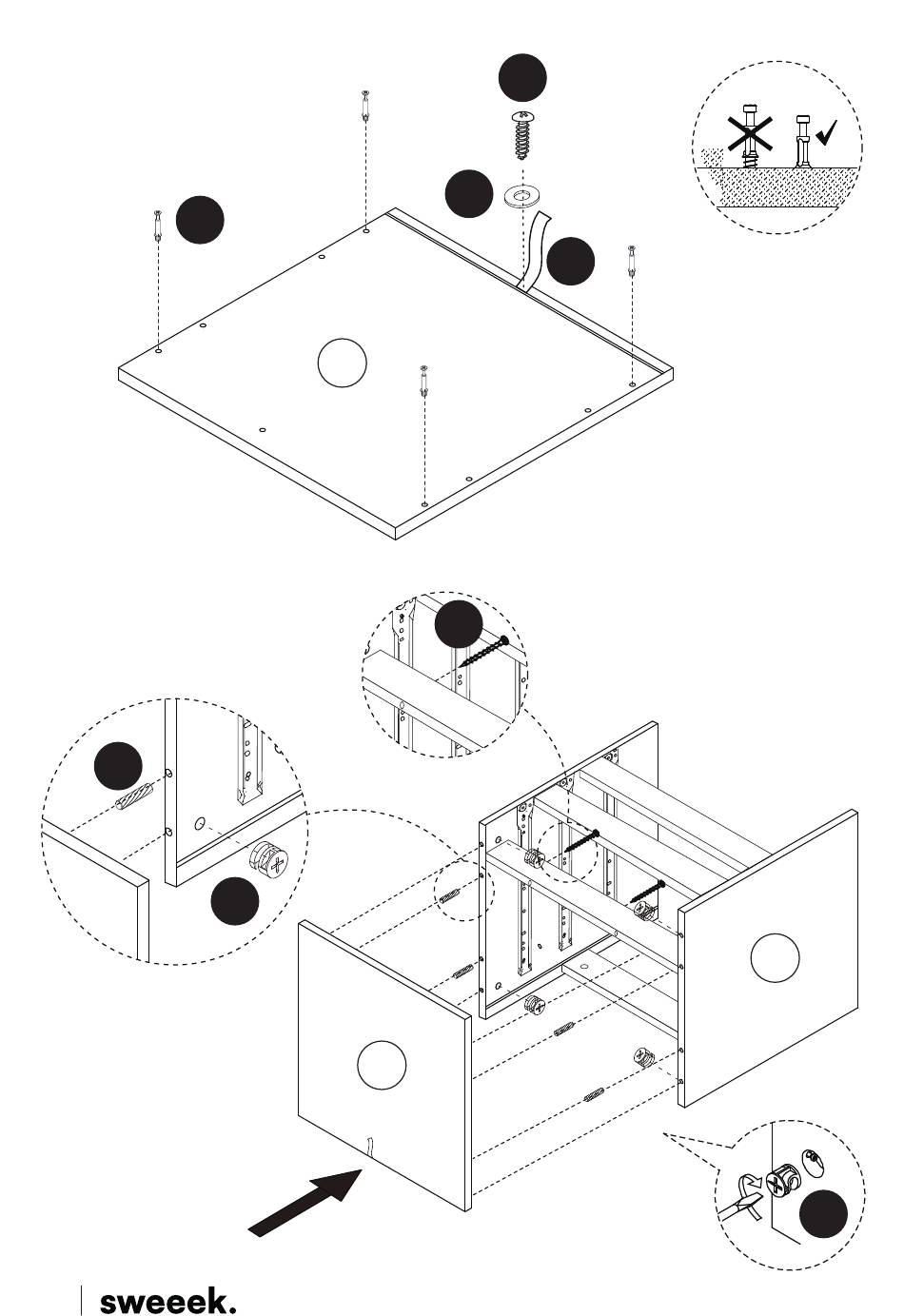 sweeek.