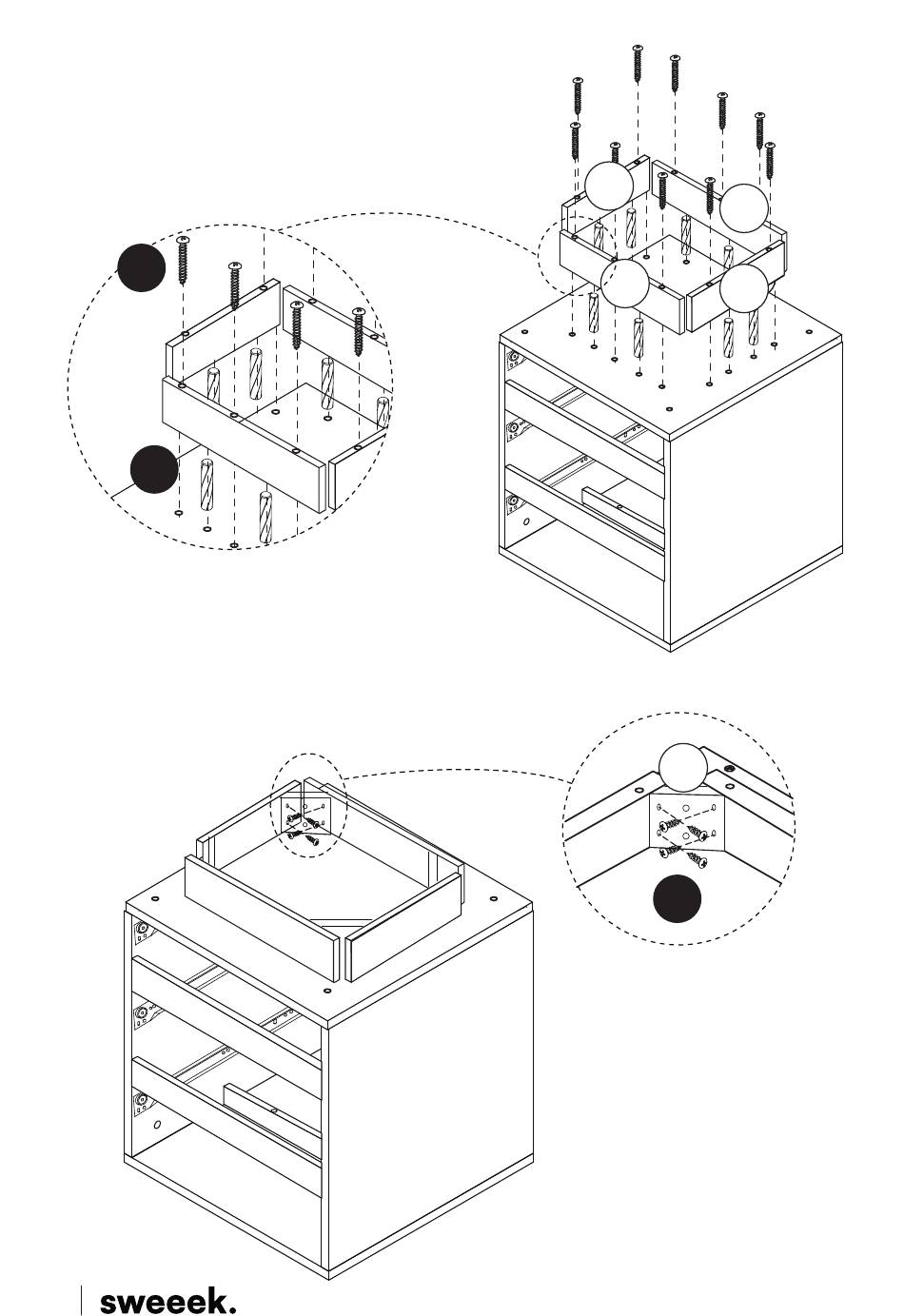 sweeek.