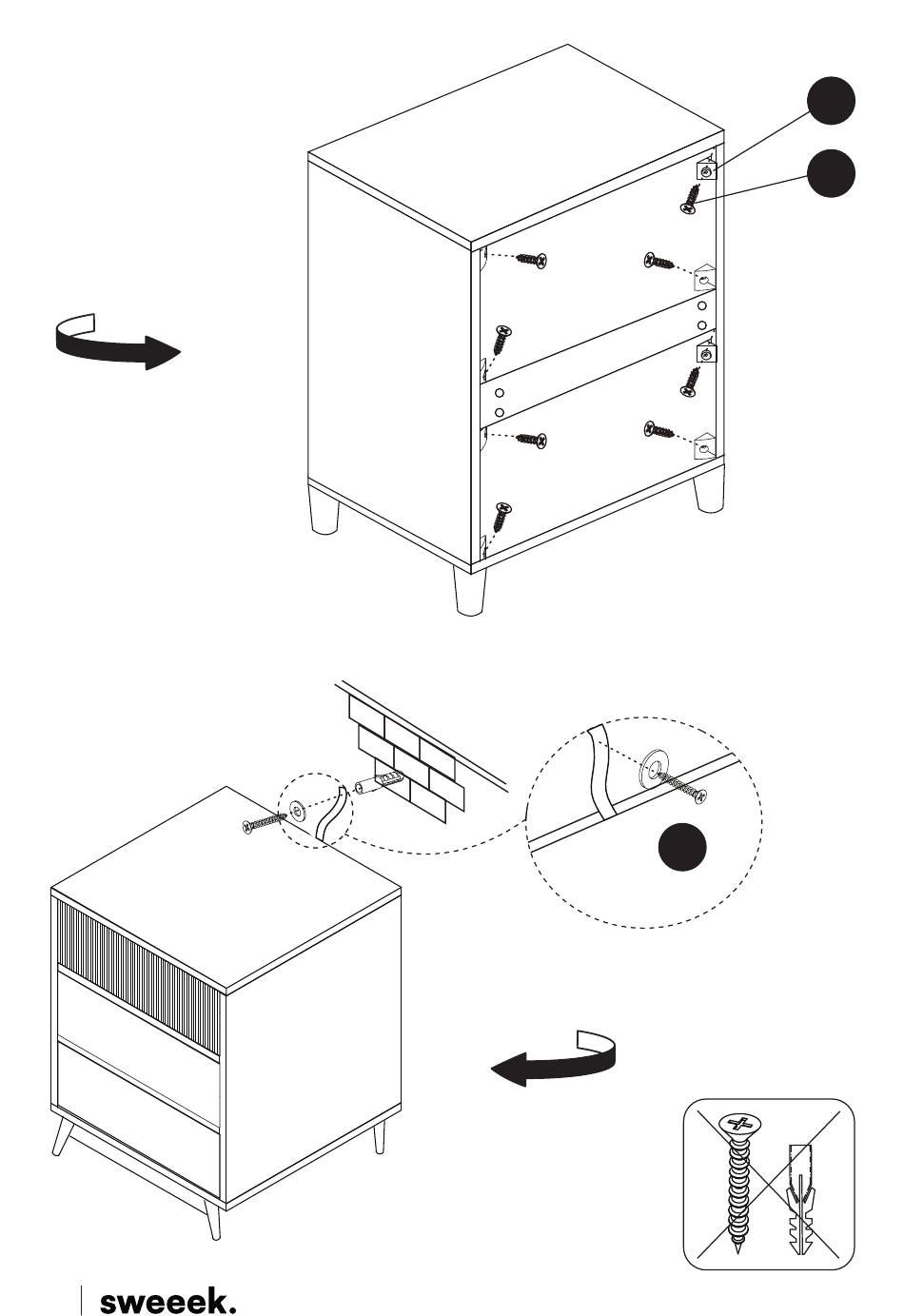 sweeek.