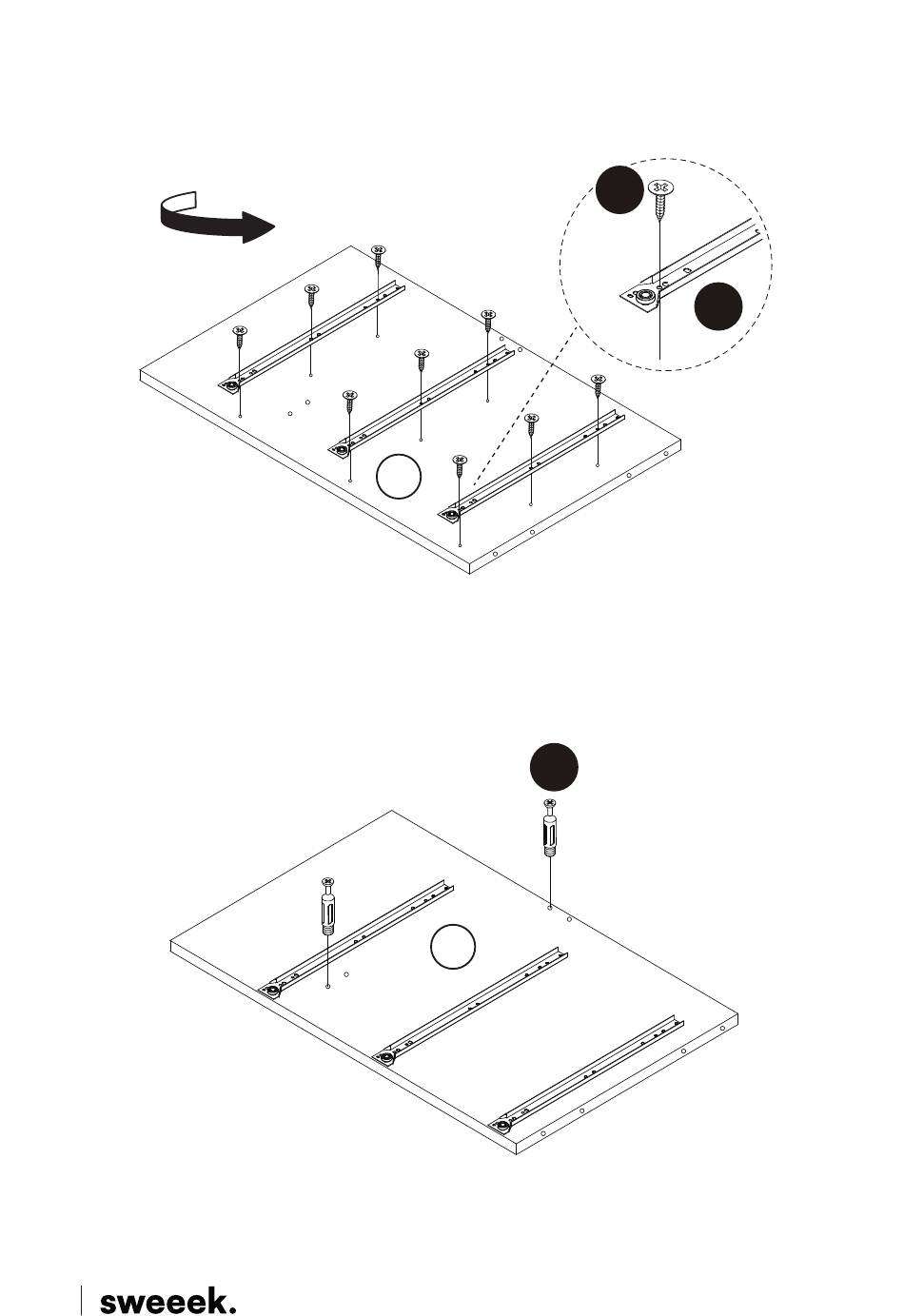 sweeek.