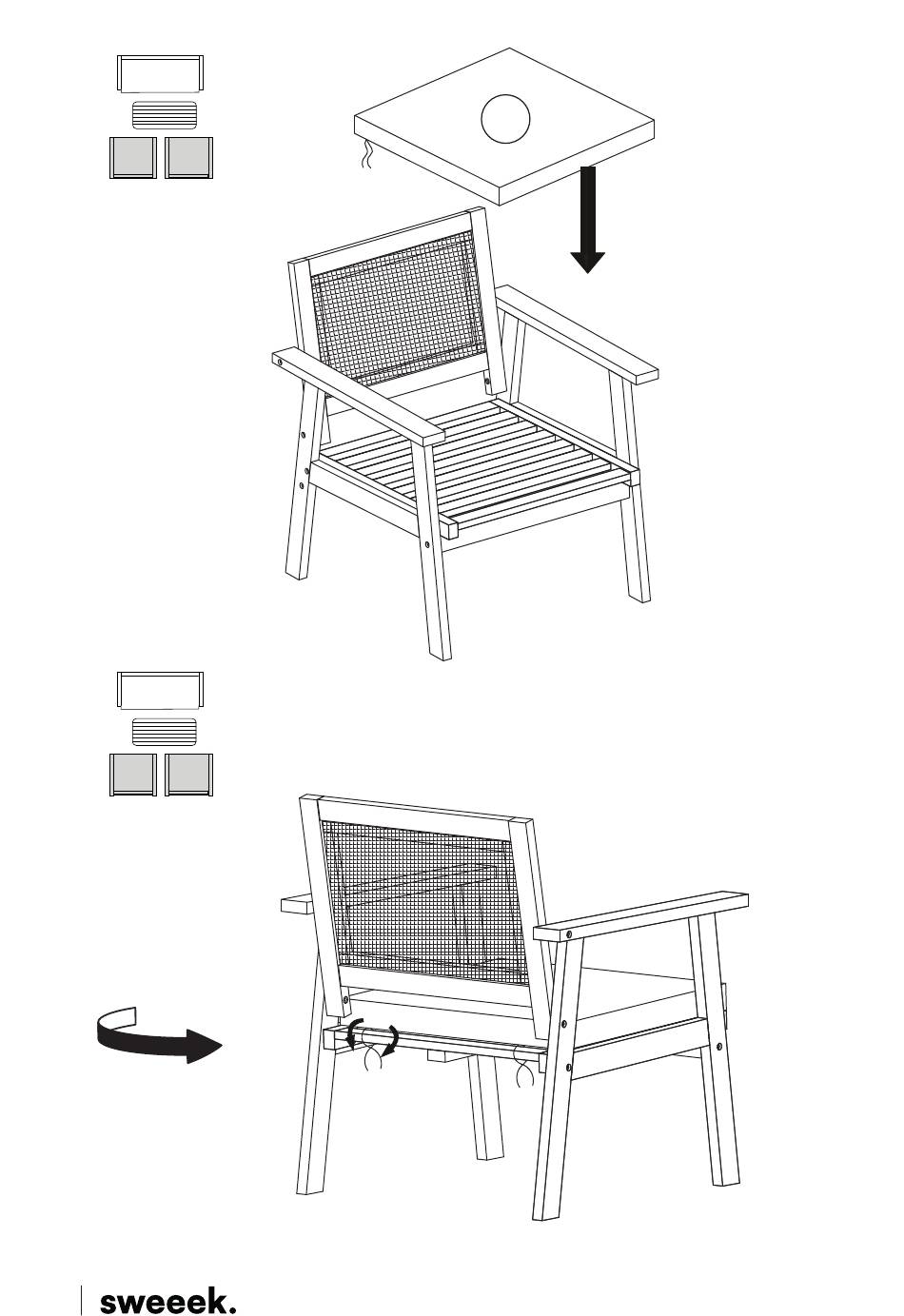 sweeek.