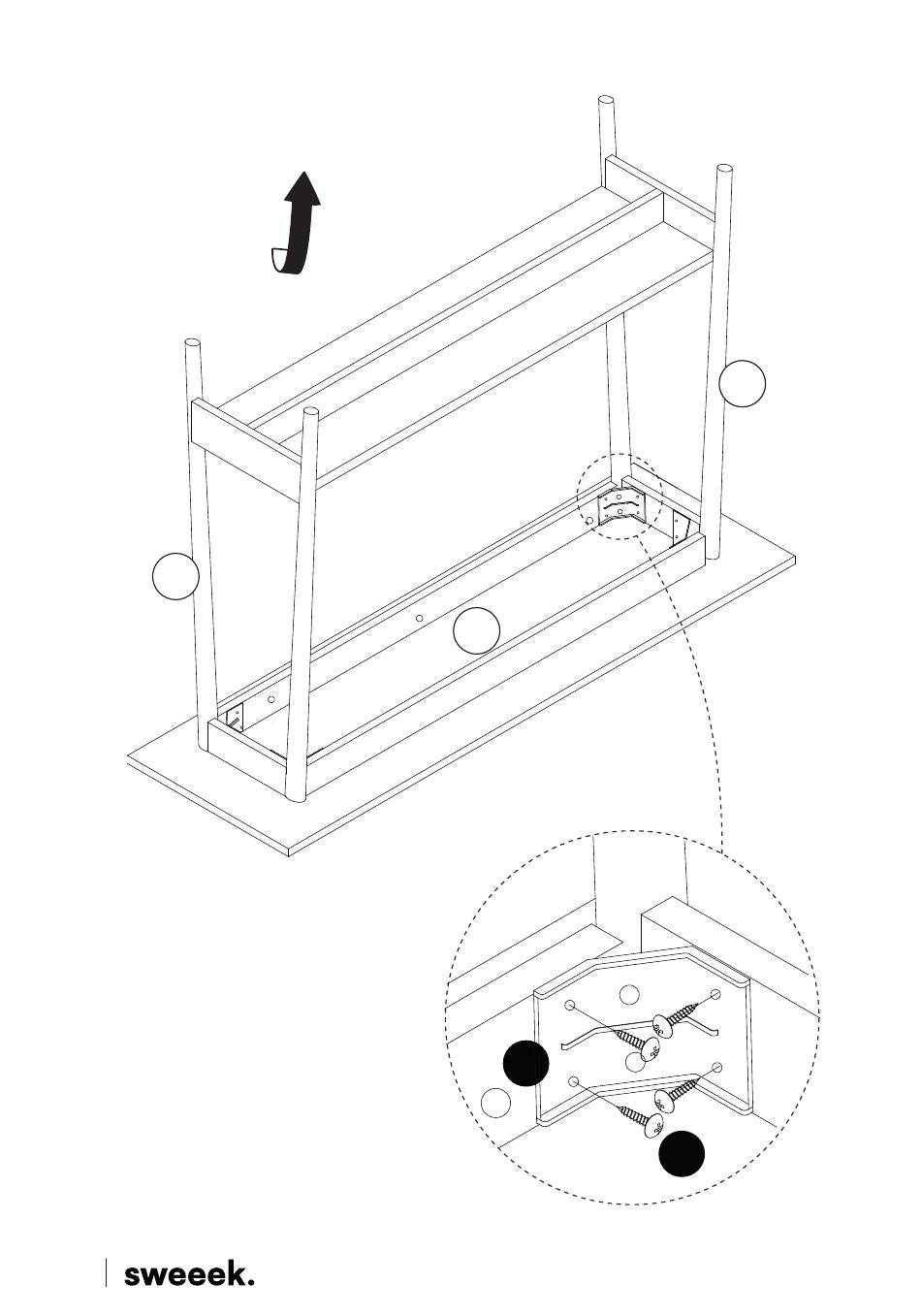 sweeek.