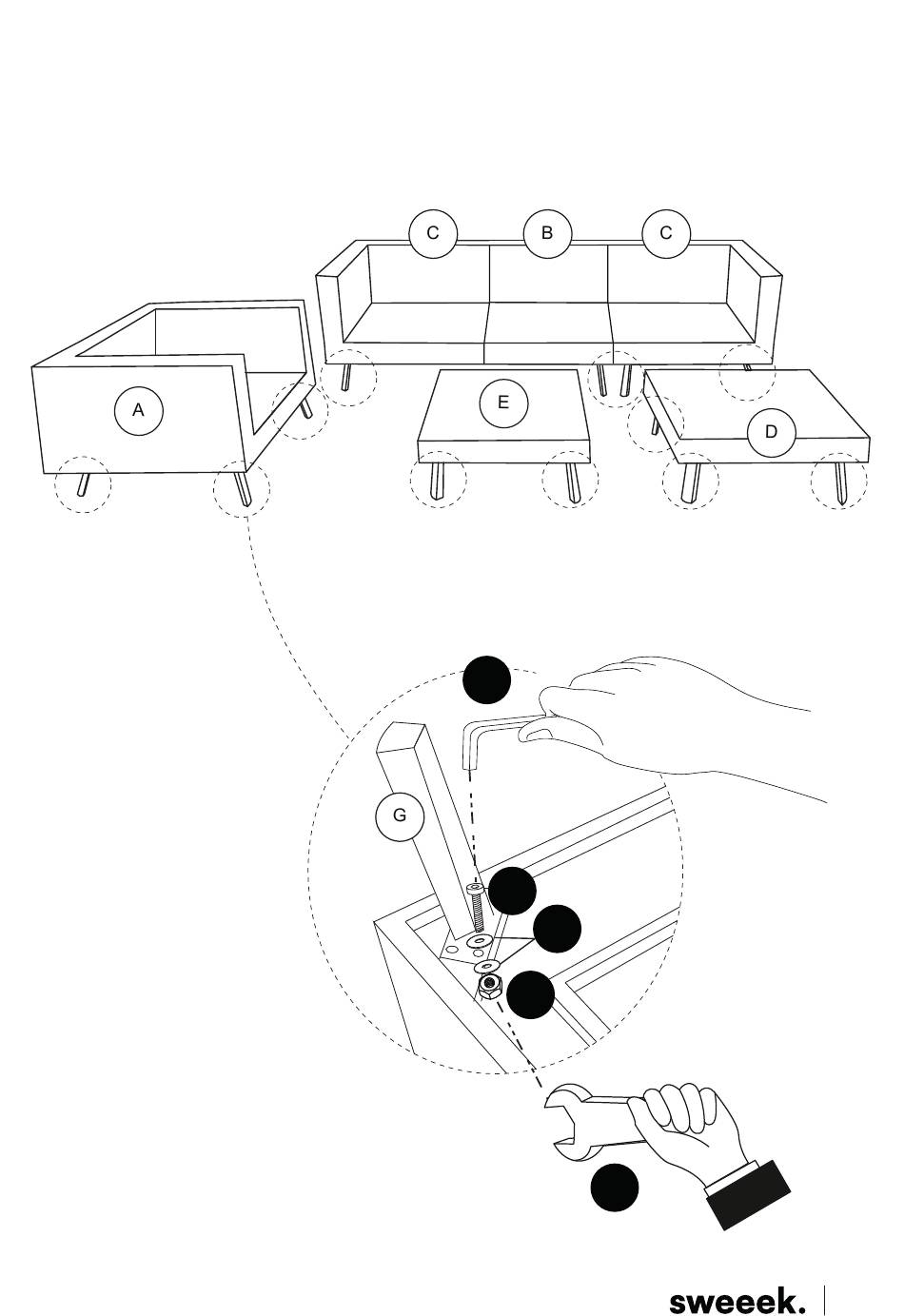 C B C

A

E

D

G

sweeek.