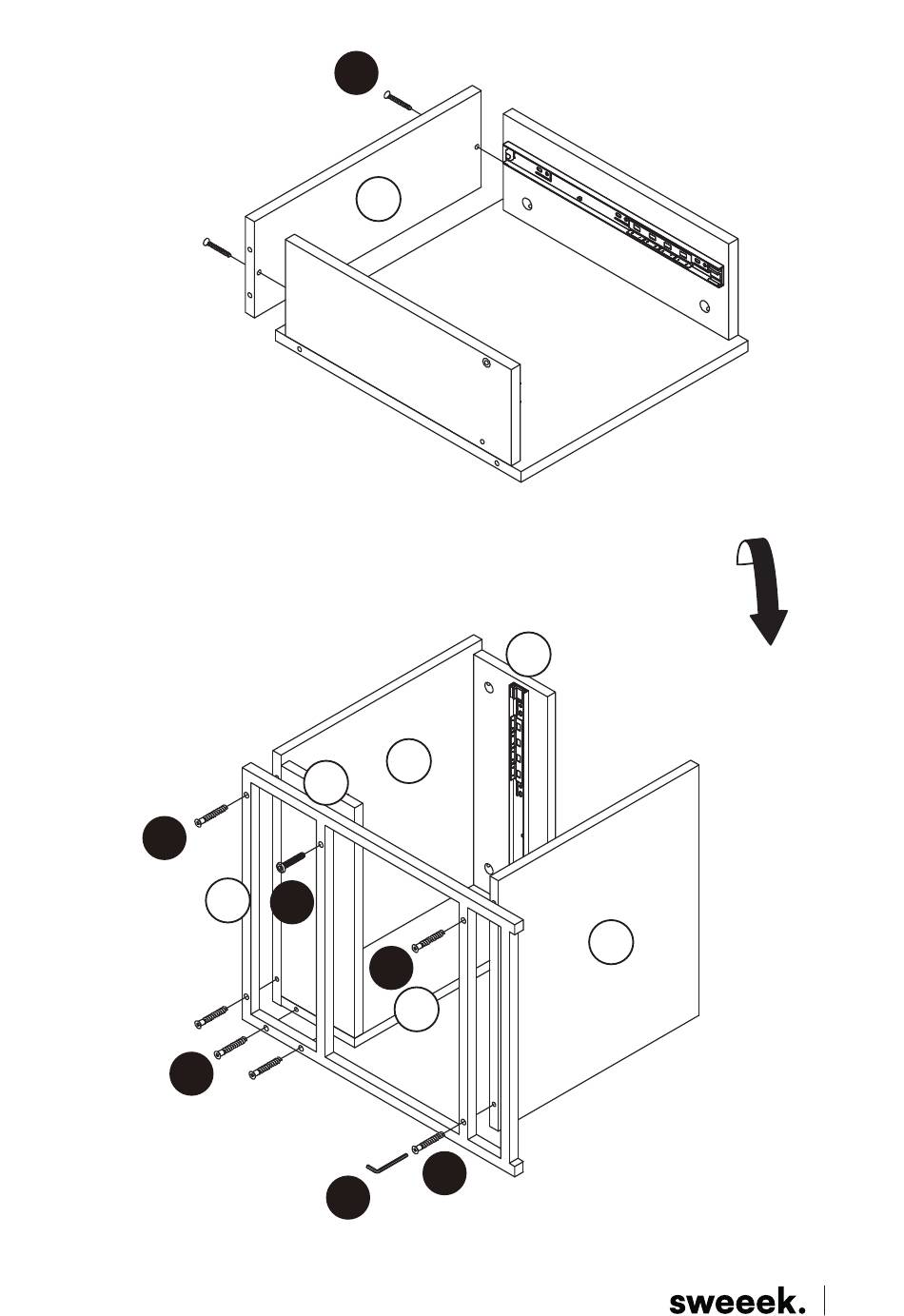 sweeek.