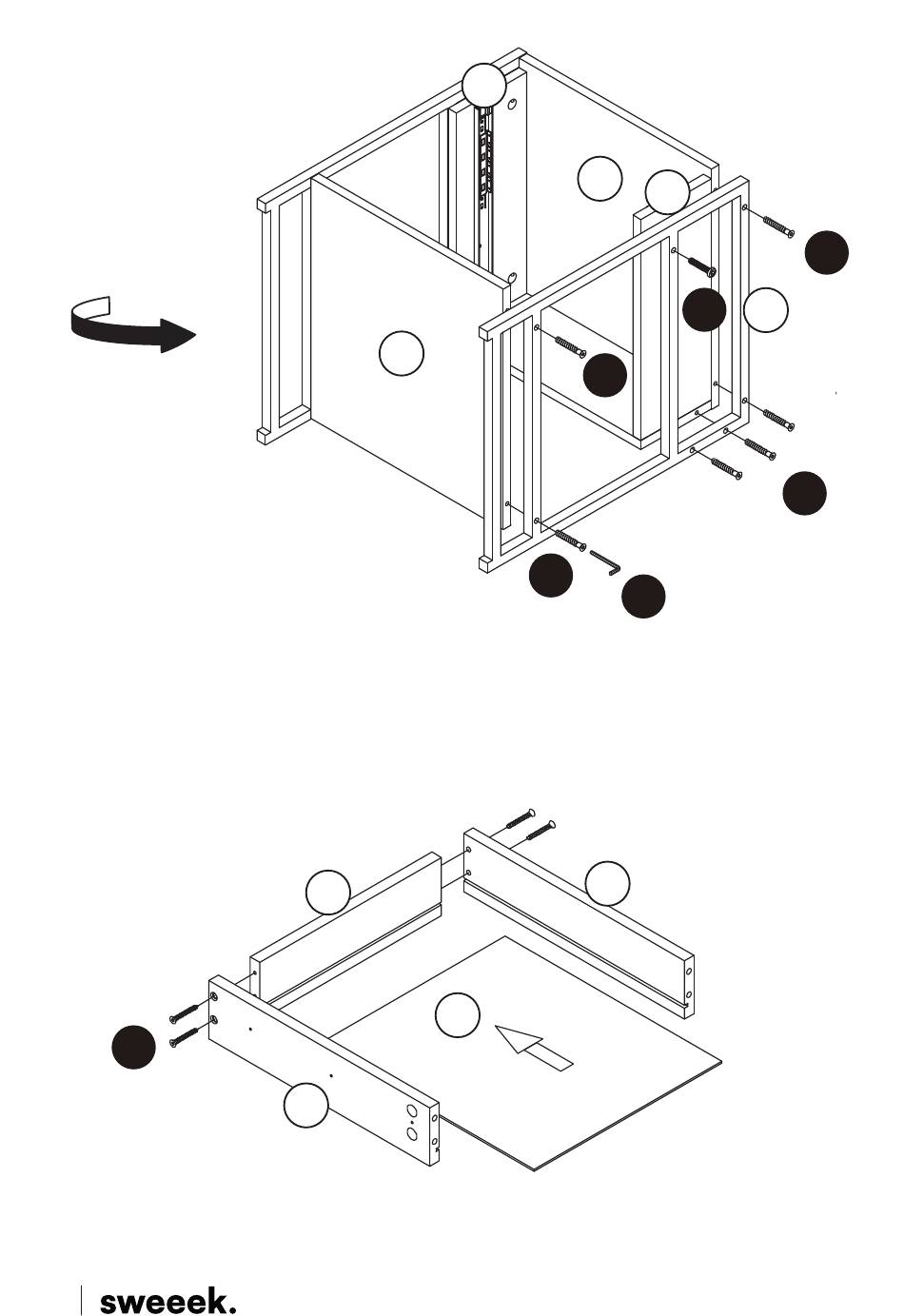 sweeek.