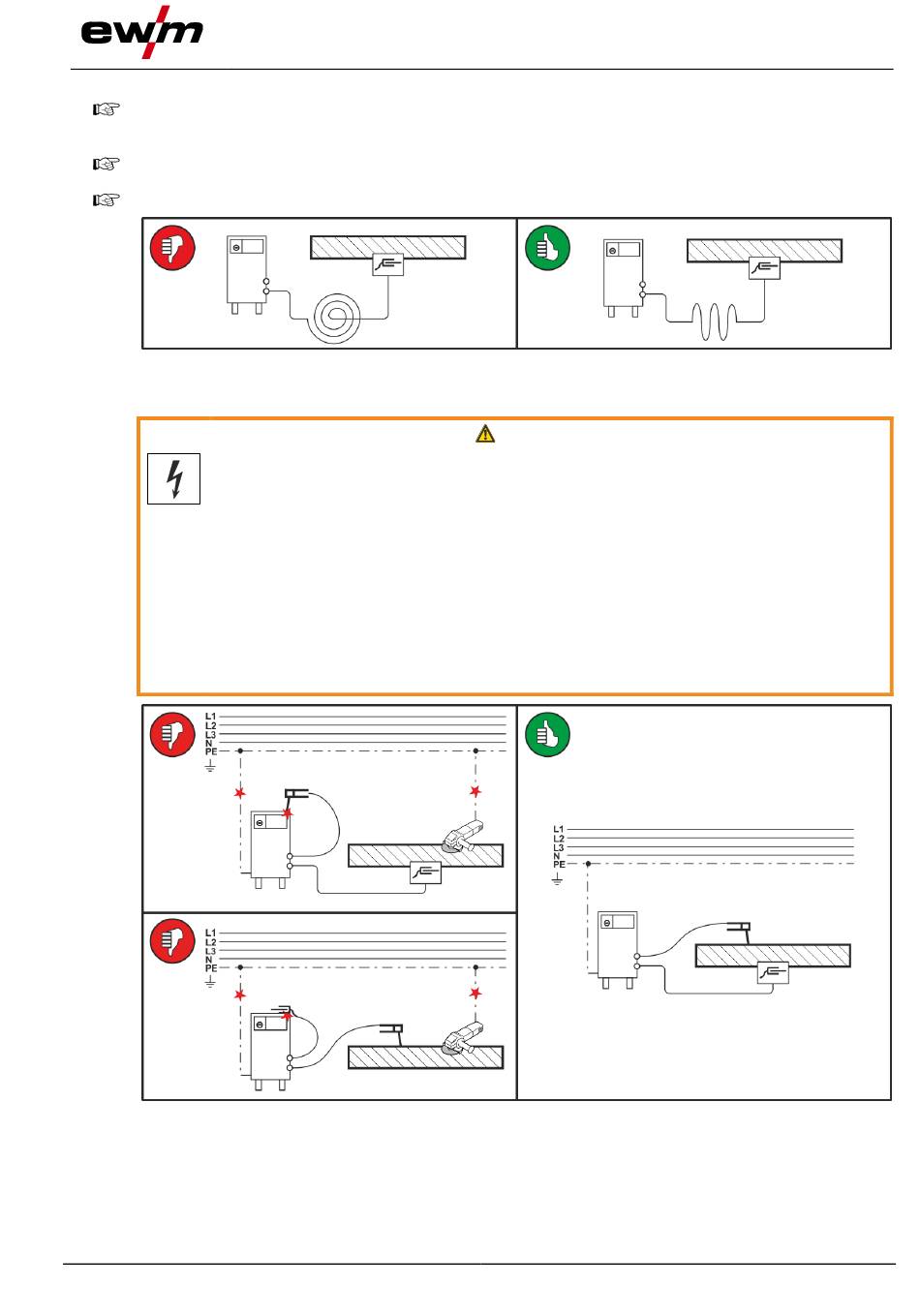 ewm

L1
L2
L3
N
PE

L1
L2
L3
N
PE

L1
L2
L3
N
PE