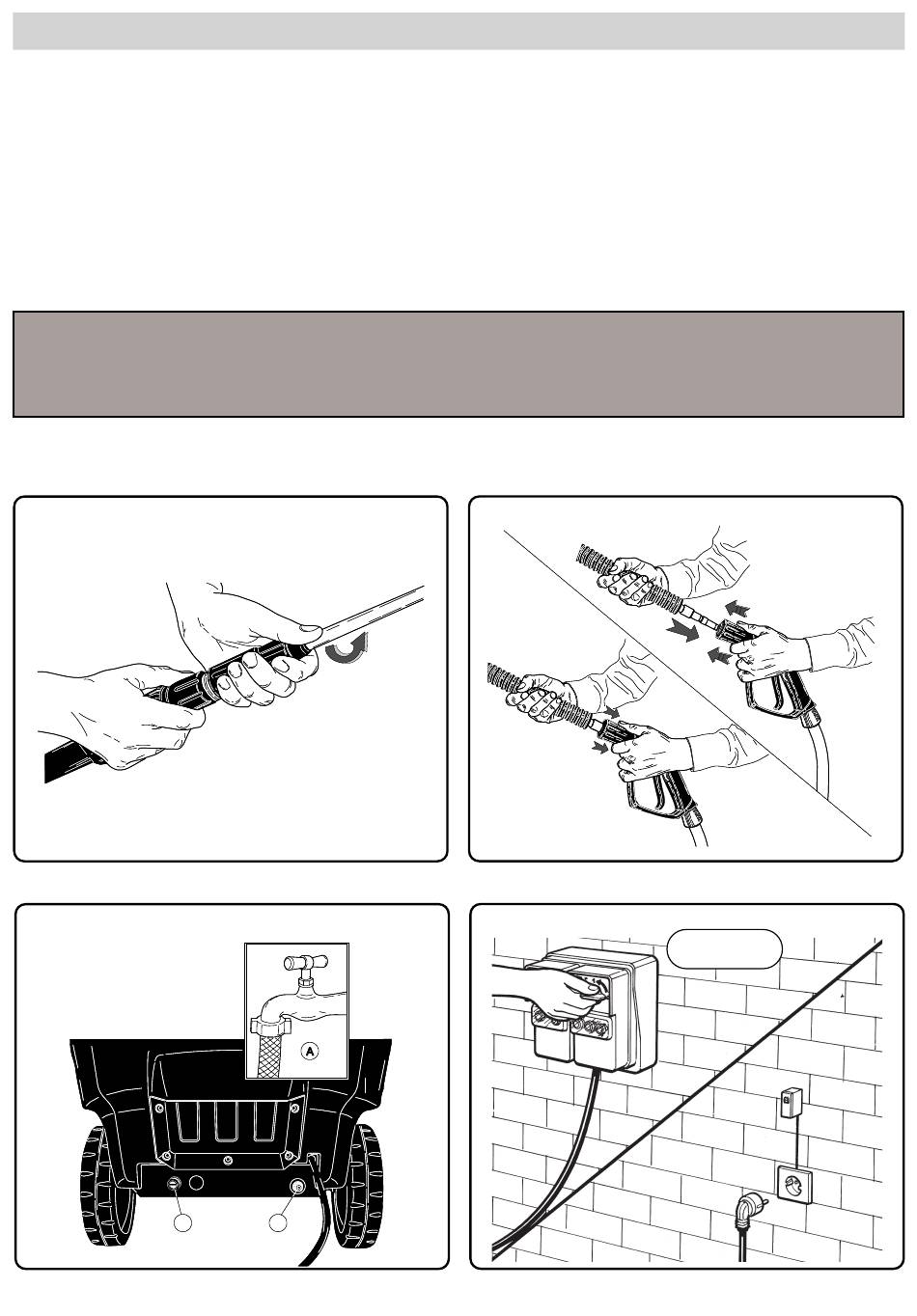 A