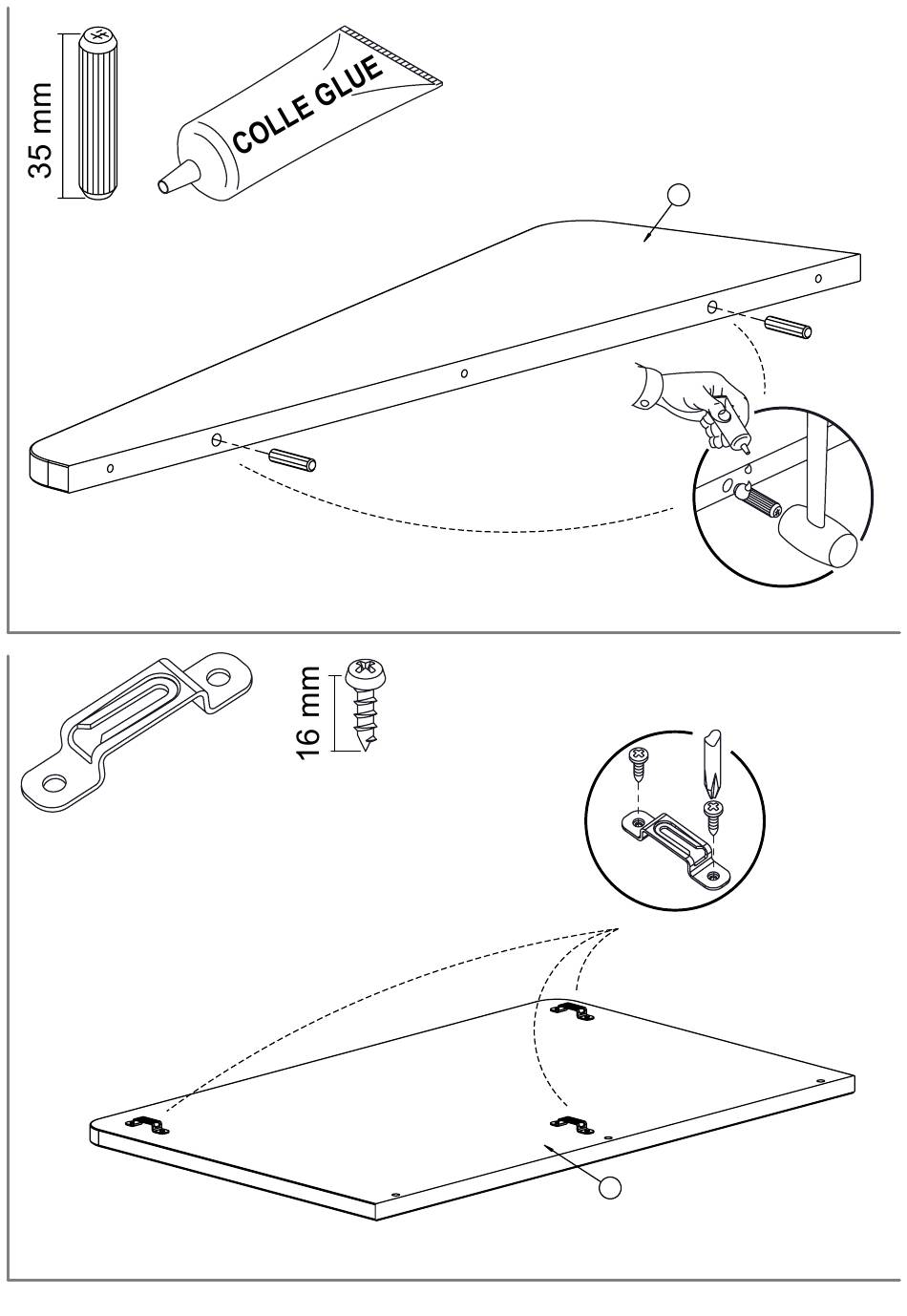 35 mm

COLLE GLUE

16 mm