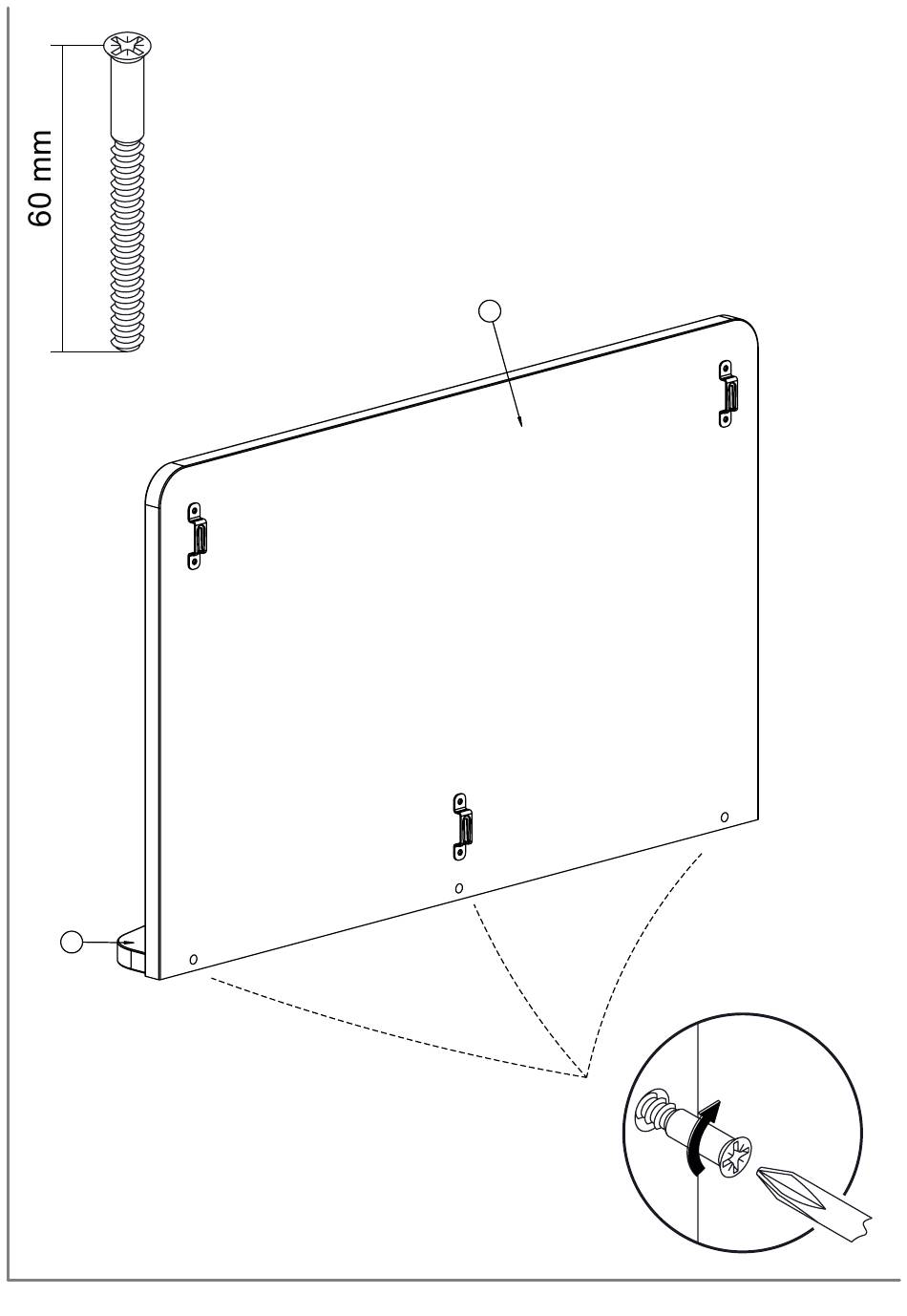 60 mm