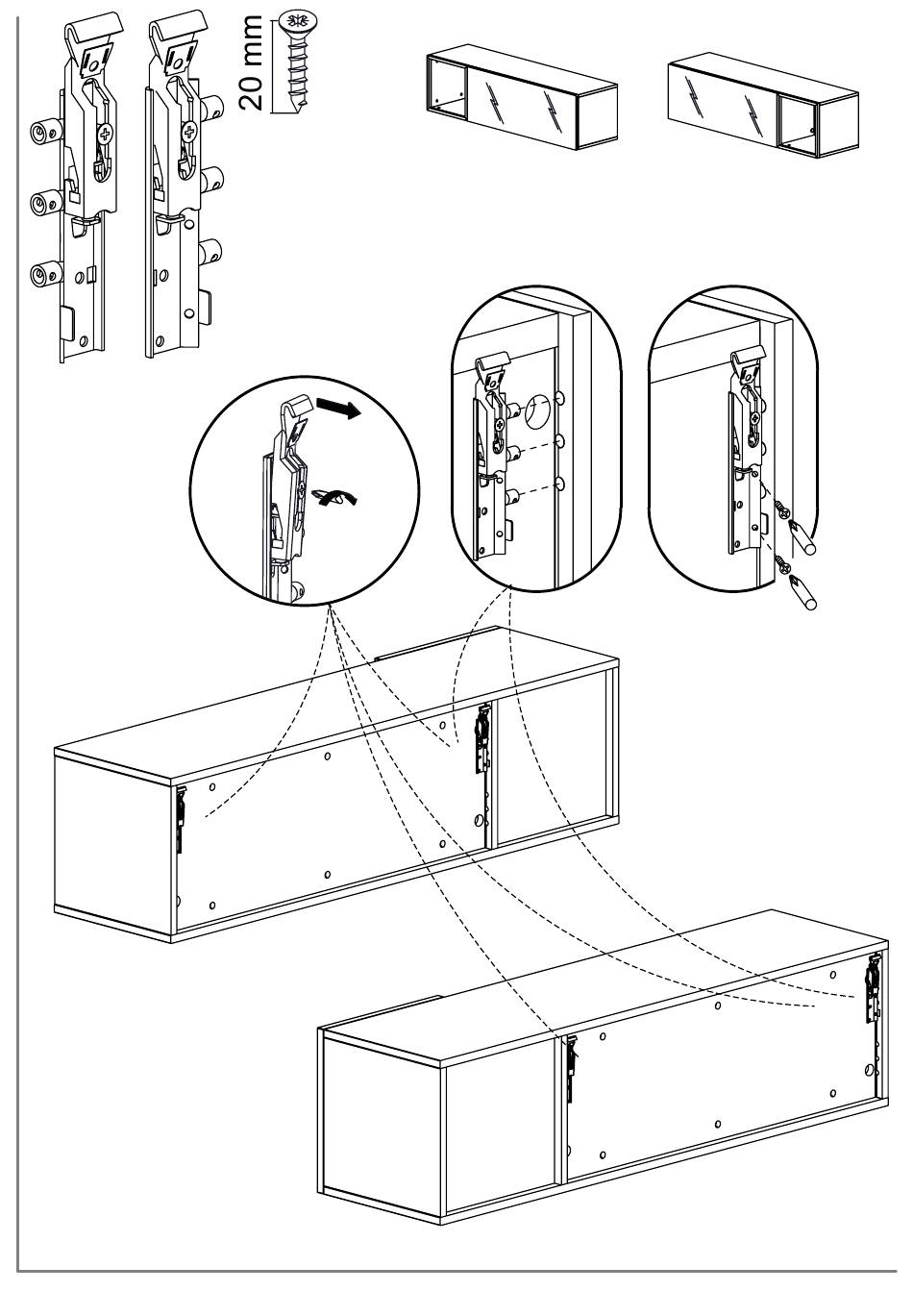 20 mm