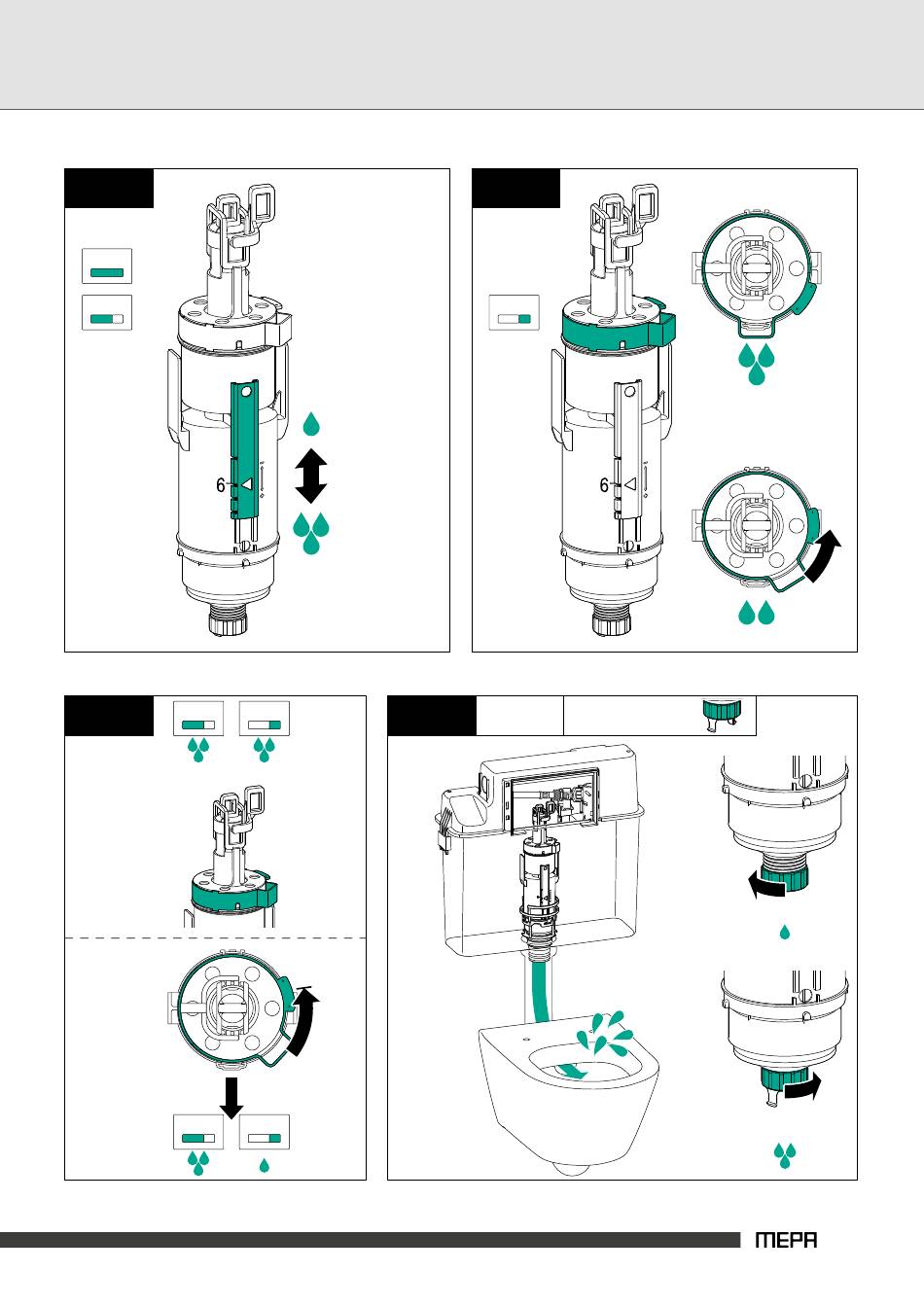 6

6

MEPA