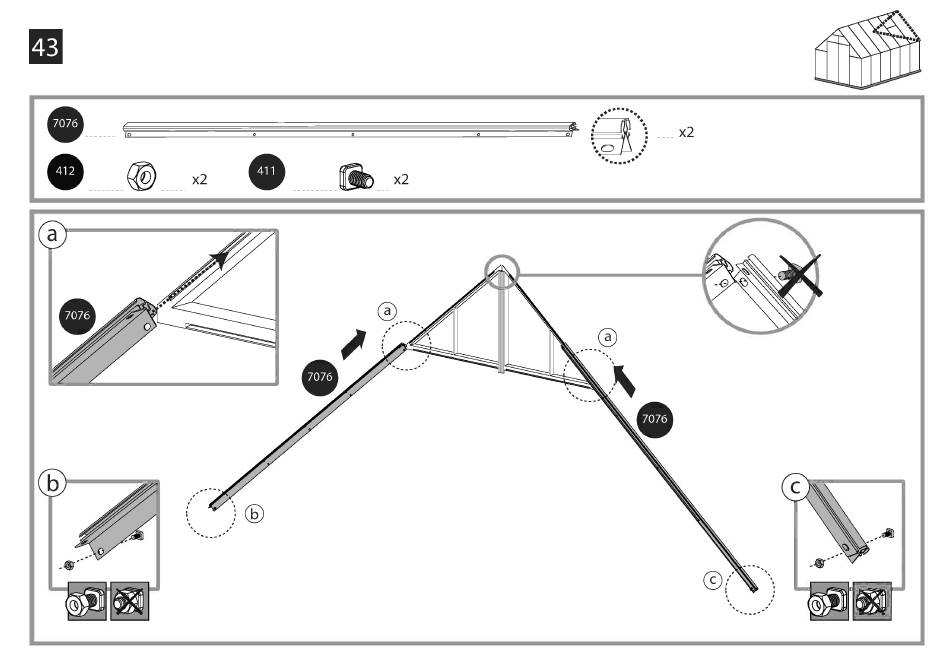 43

7076

x2

412

x2

411

x2

a

7076

a

7076

a

7076

b

b

c

c