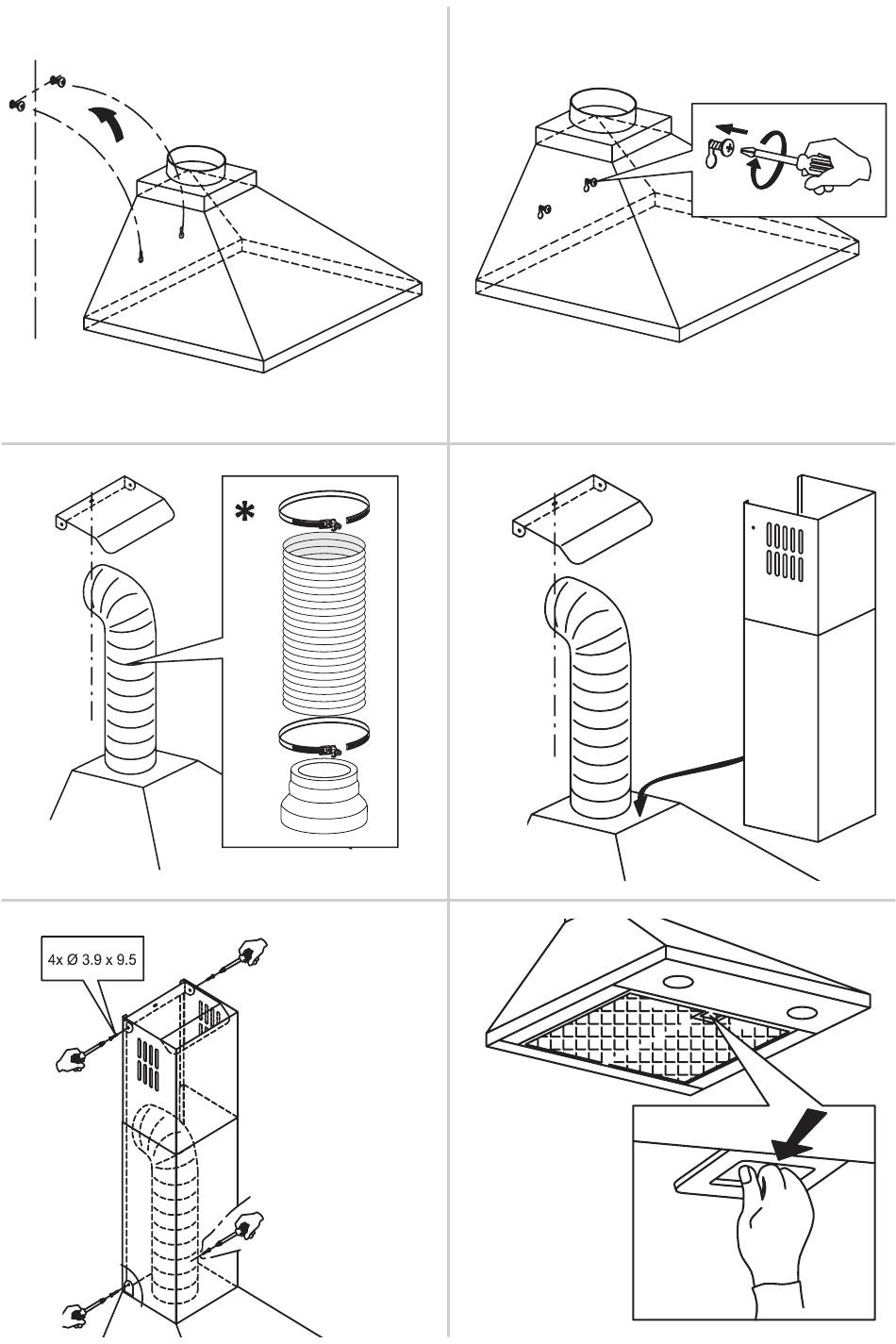 *

4x Ø 3.9 x 9.5