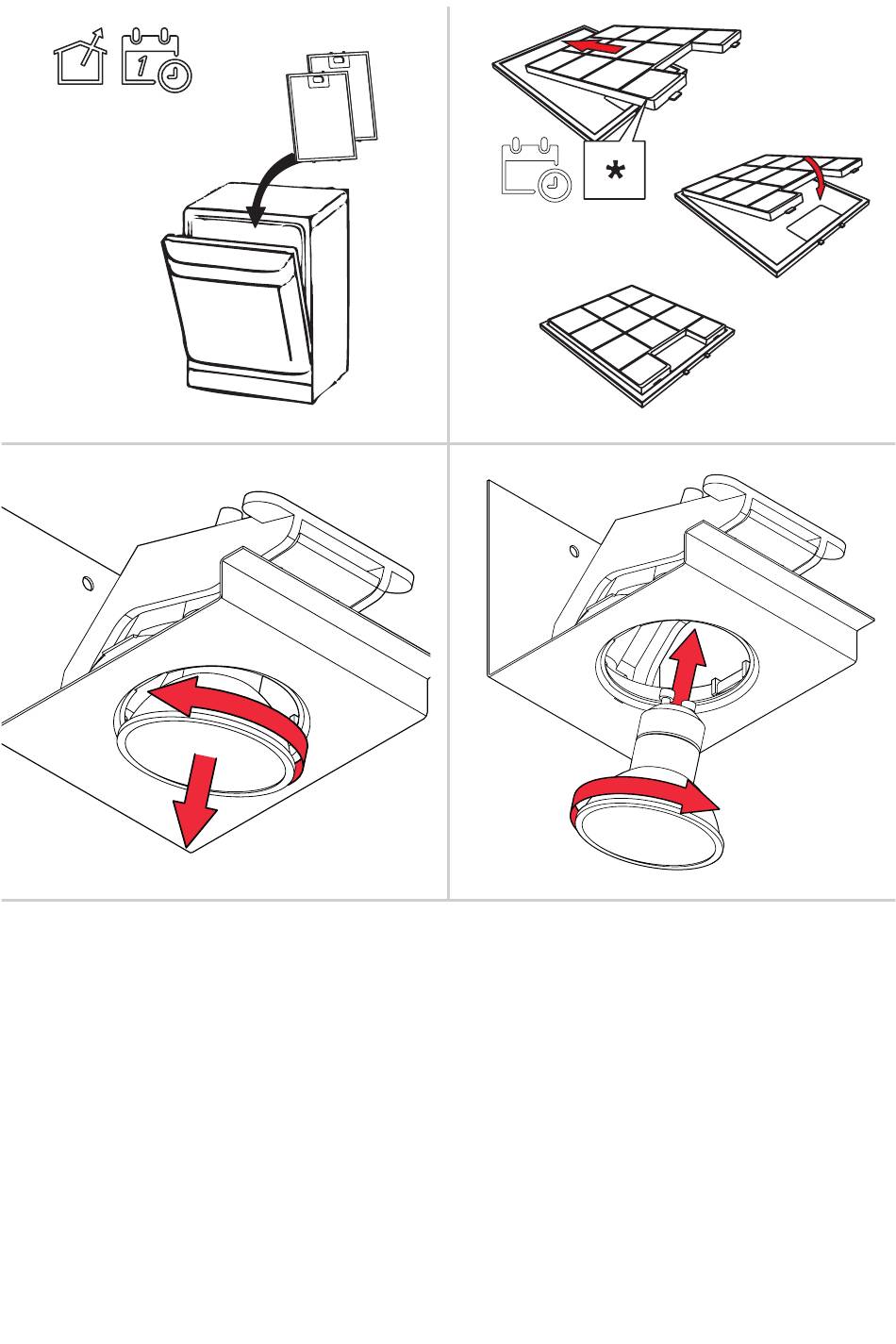 1

*