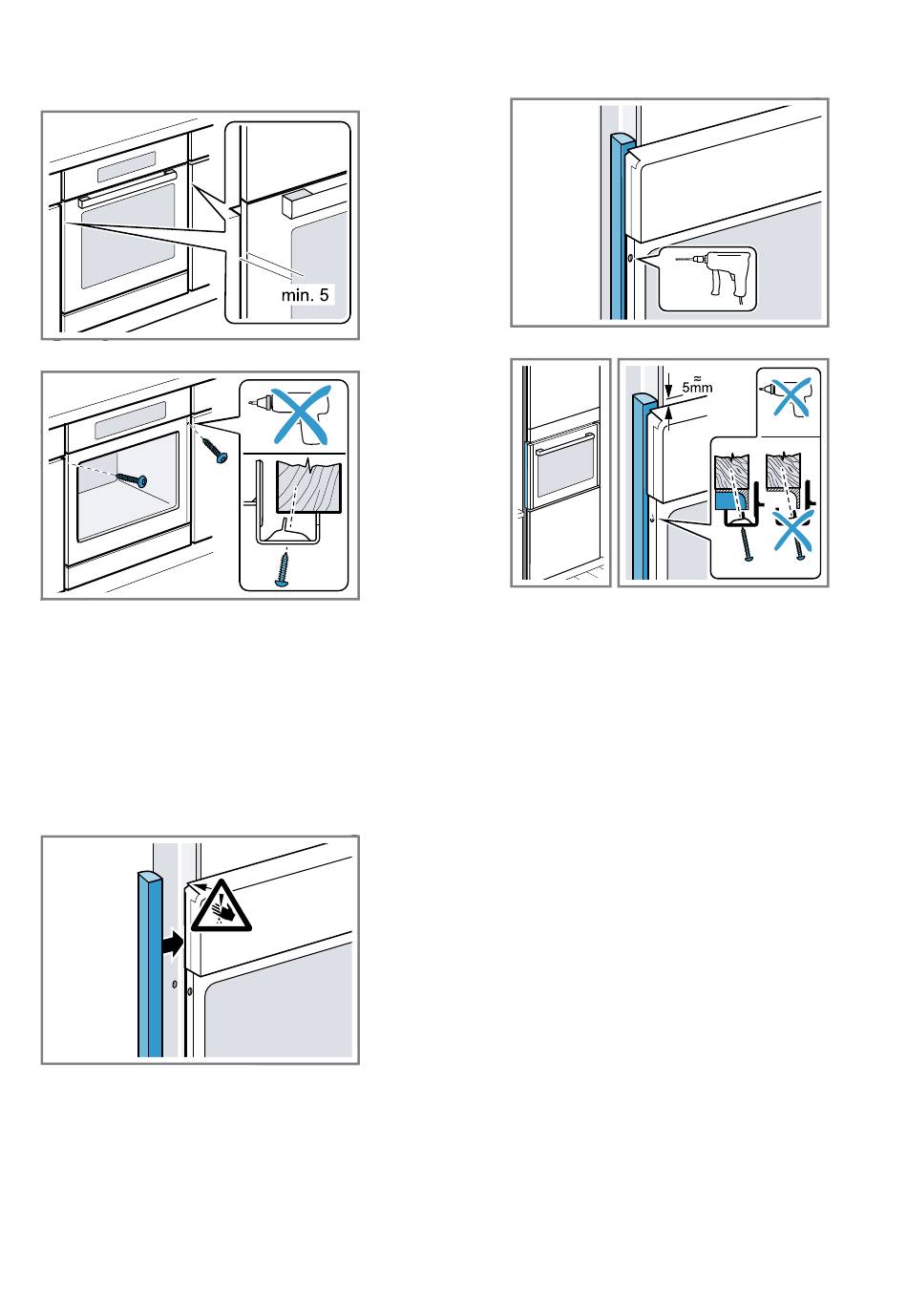 min. 5

≈
5mm