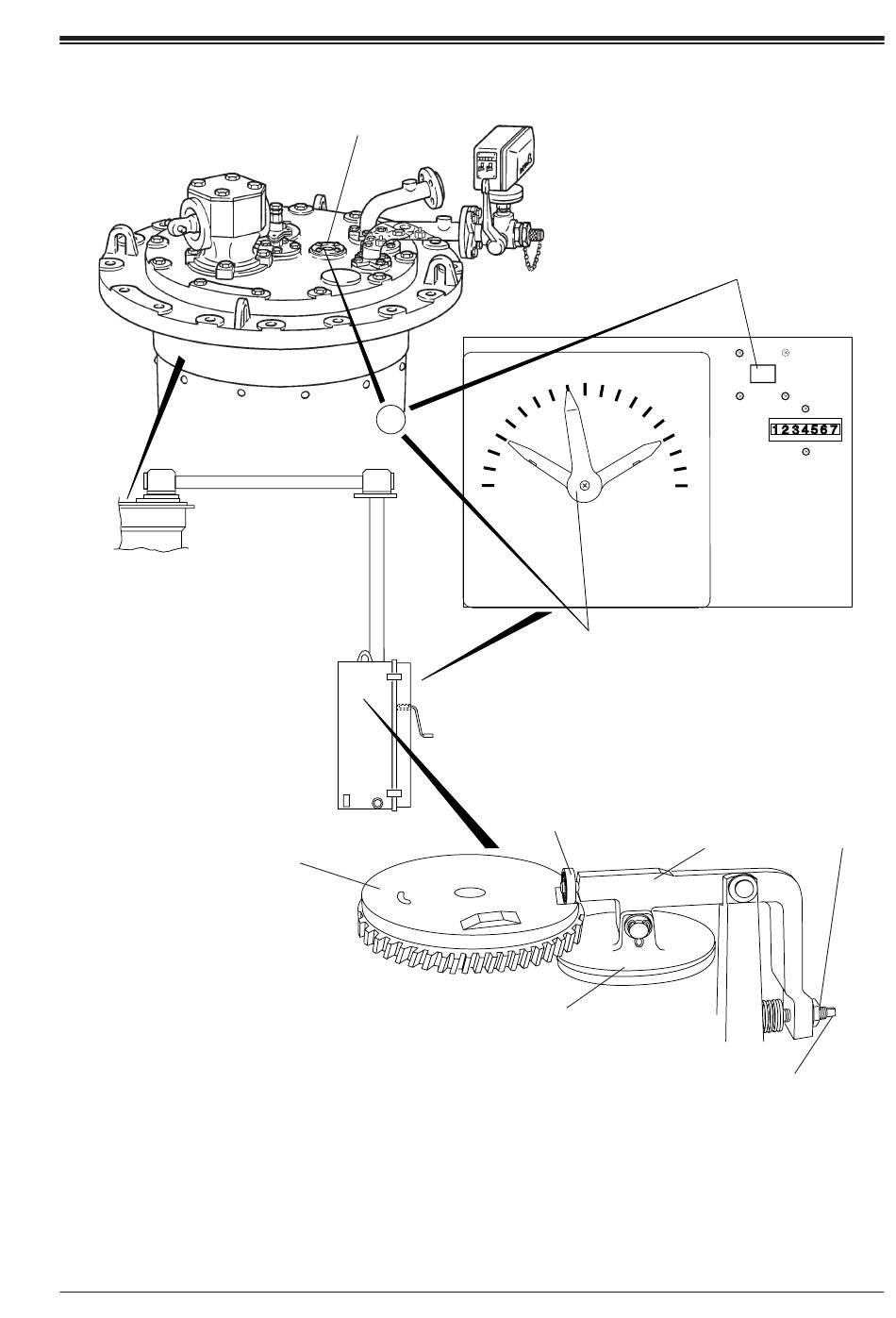 1234567