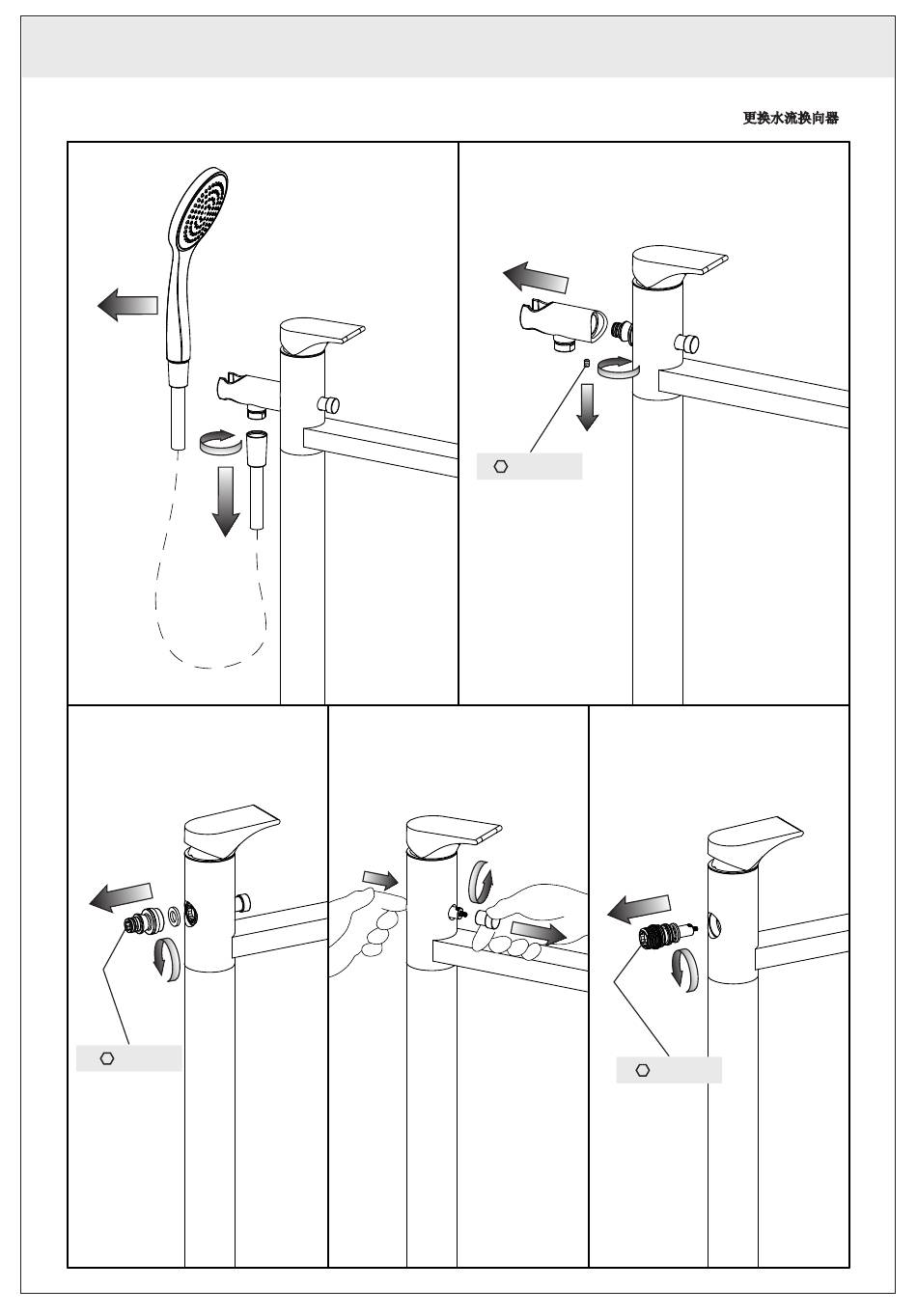 更换水流换向器