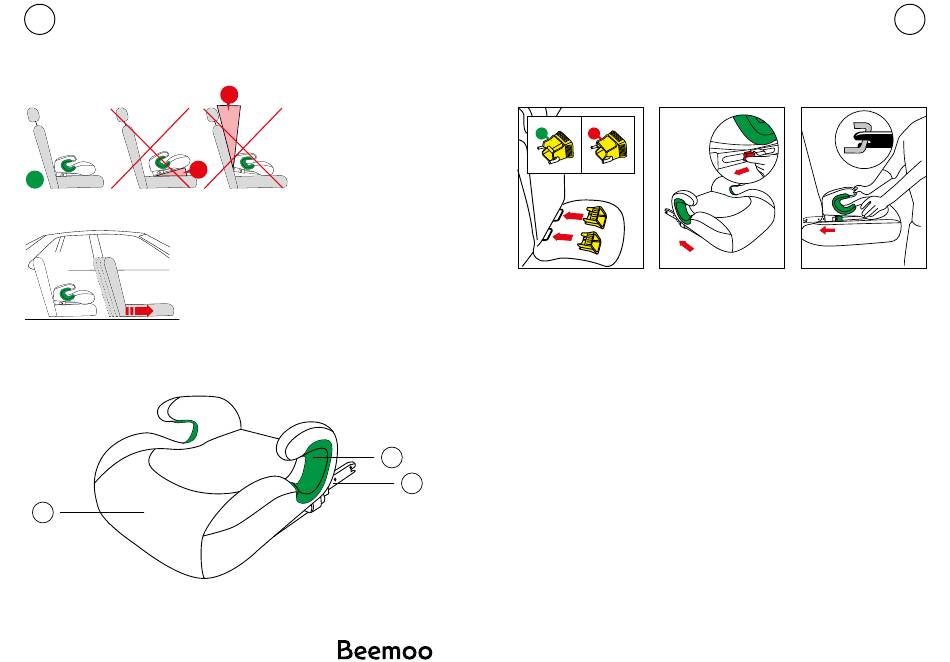 Beemoo