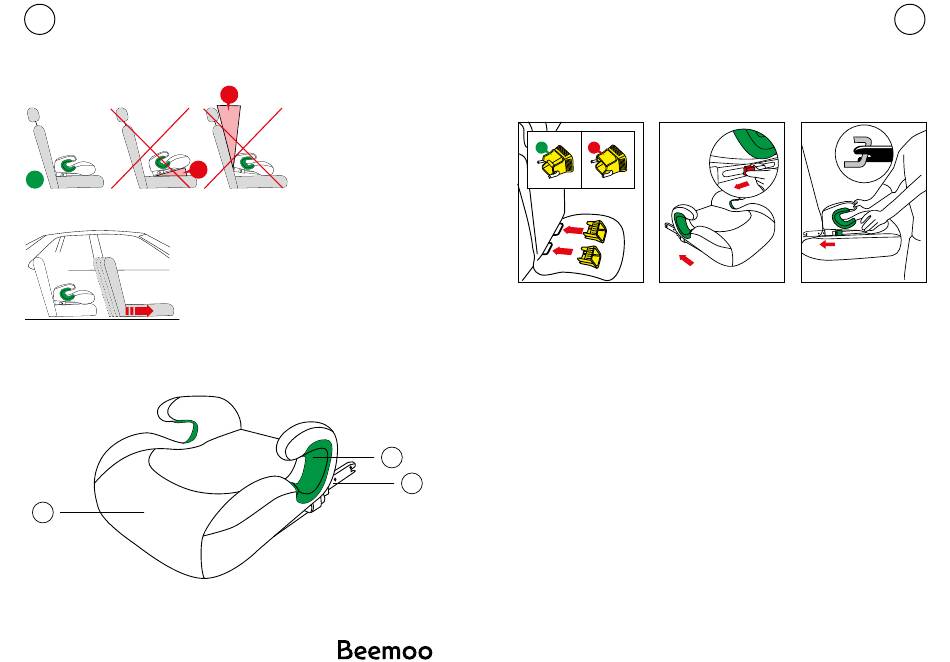 Beemoo