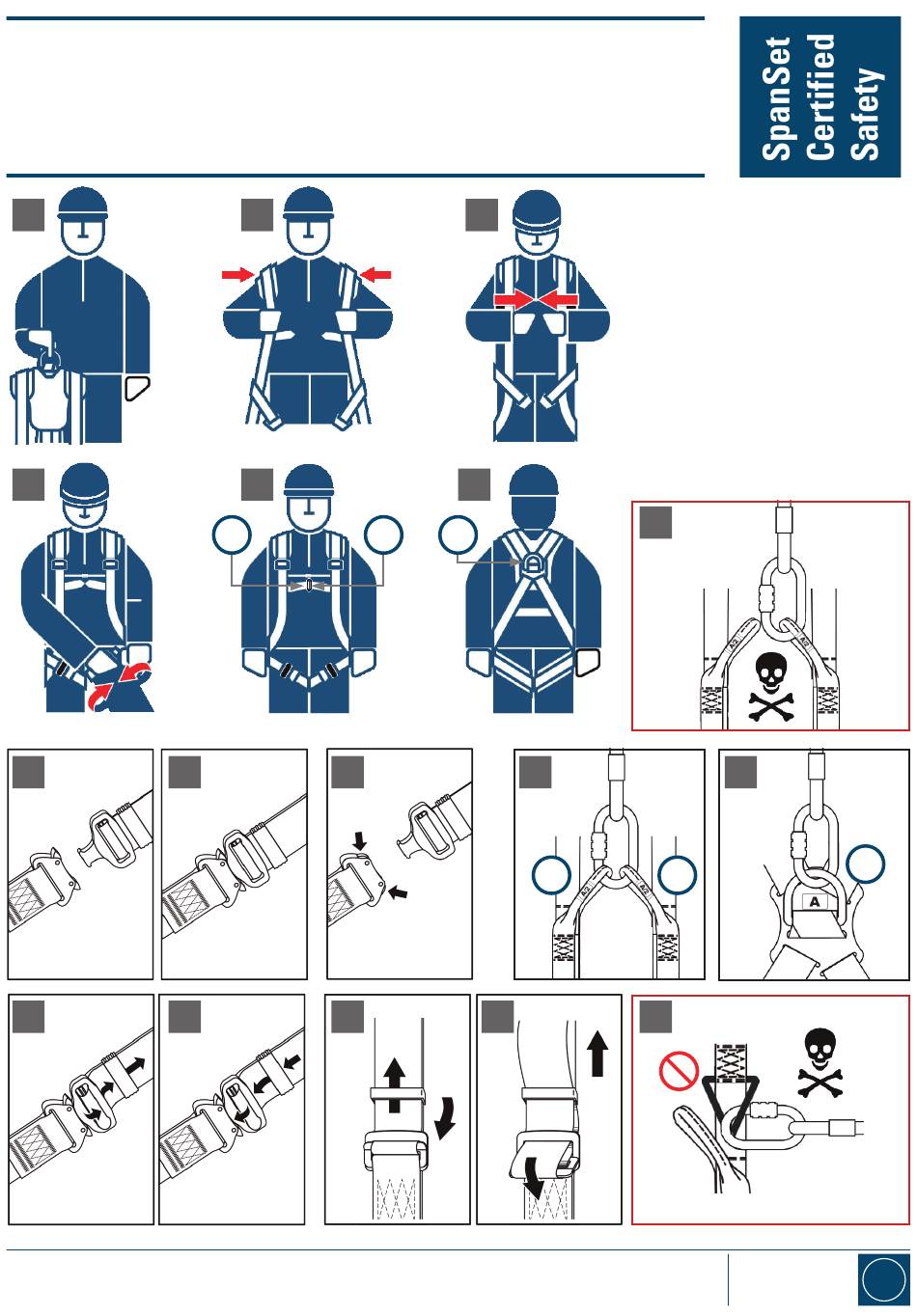 SpanSet Certified Safety

A2

A2

A2

A2

A