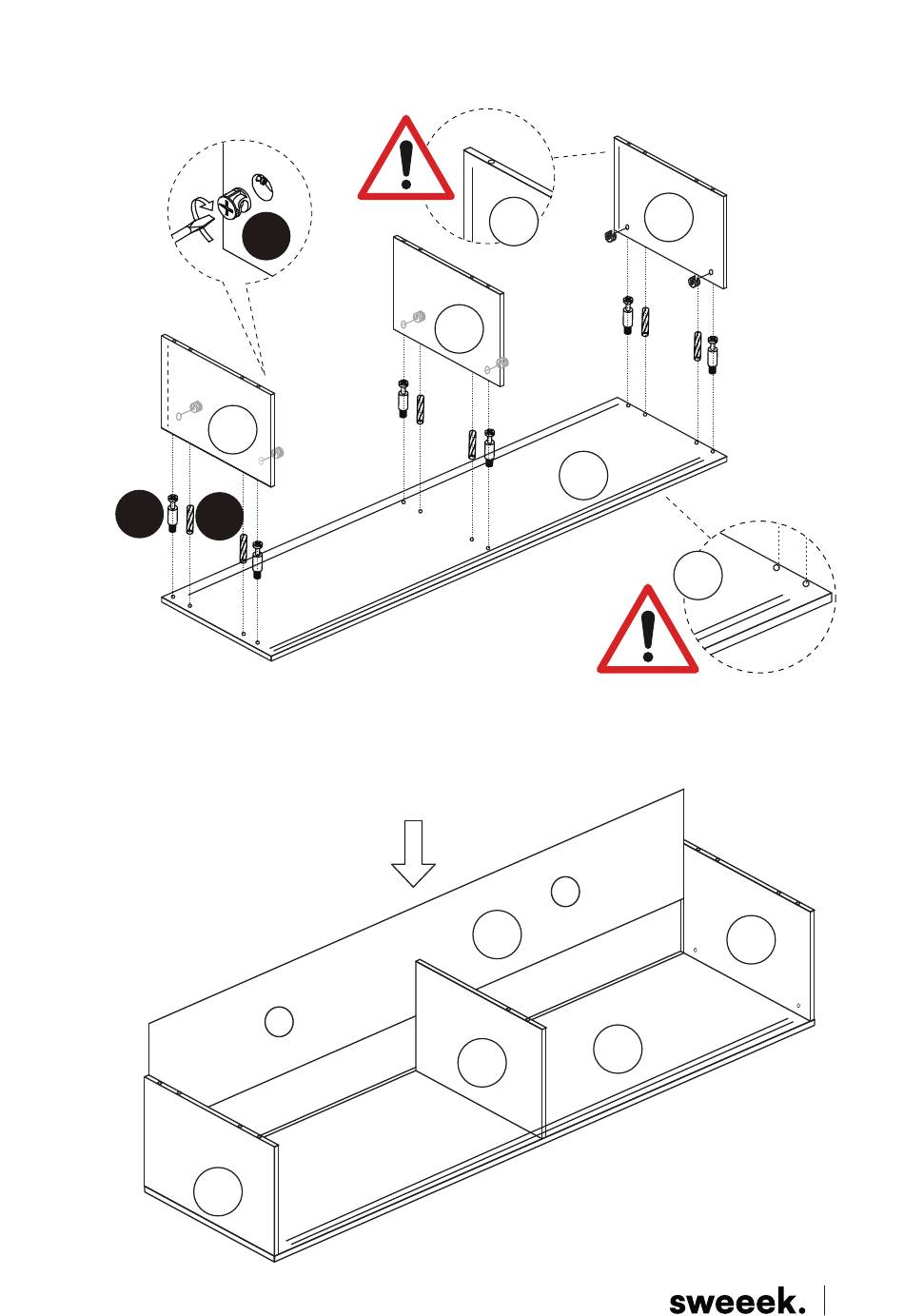 sweeek.