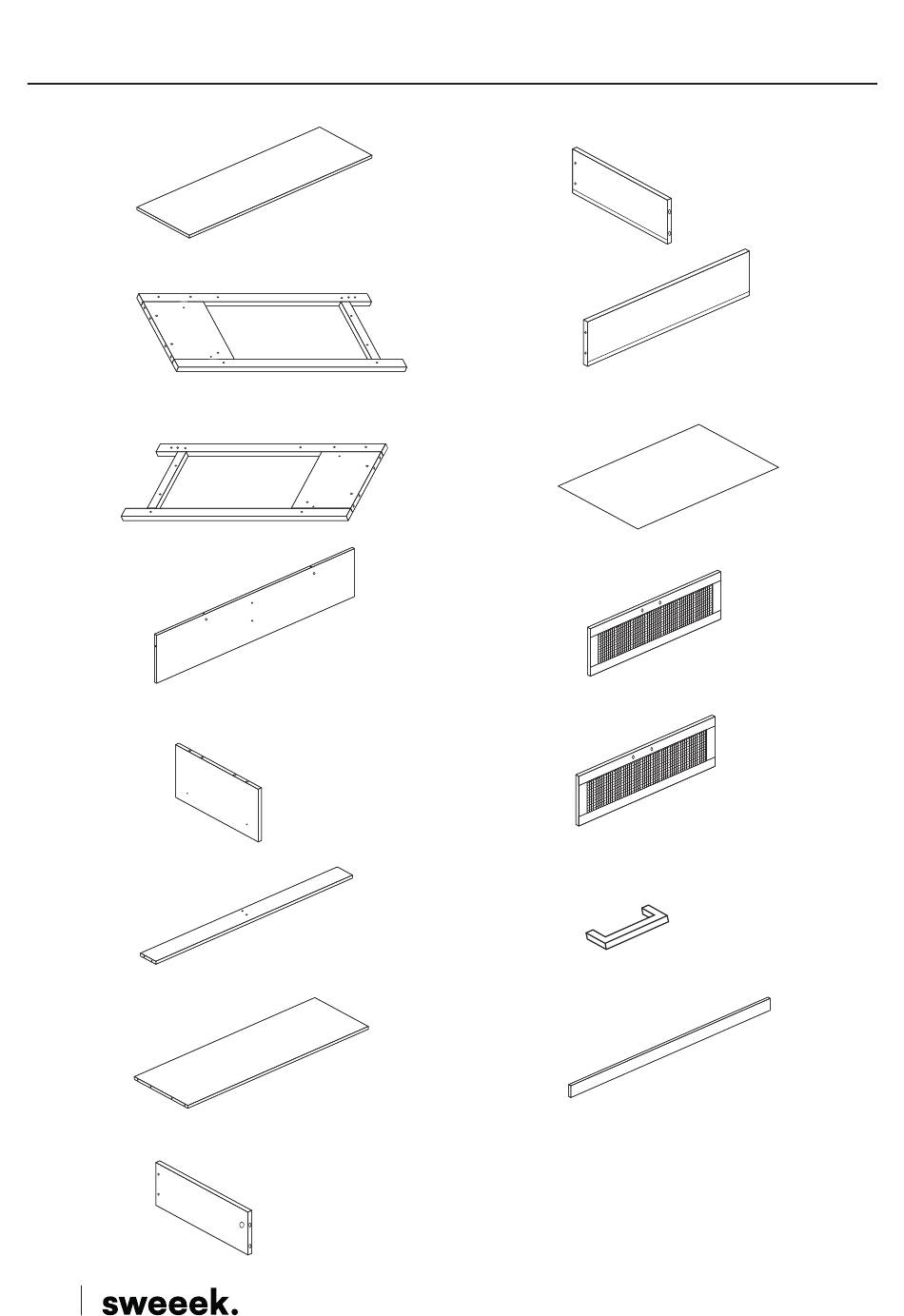 sweeek.