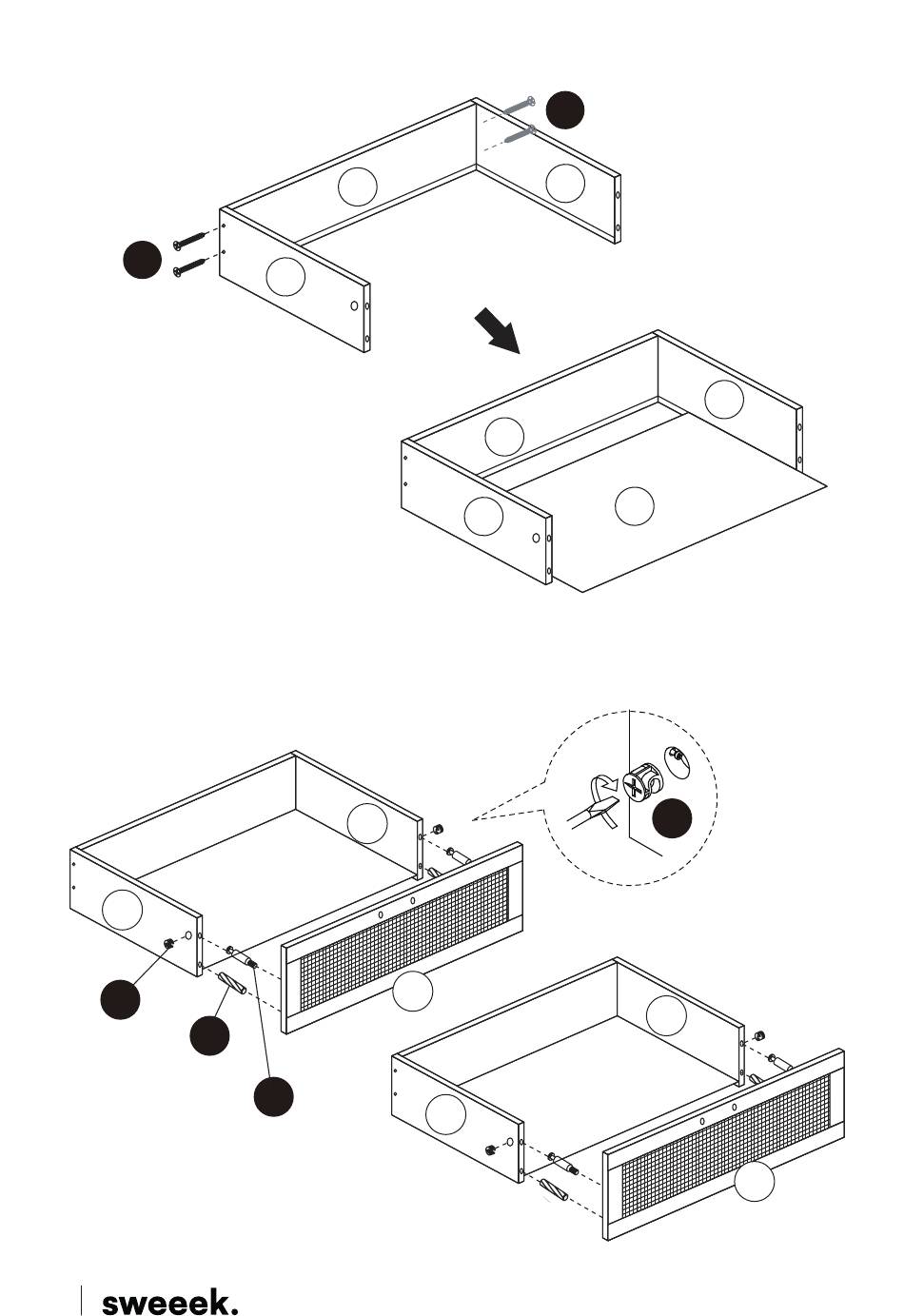 sweeek.