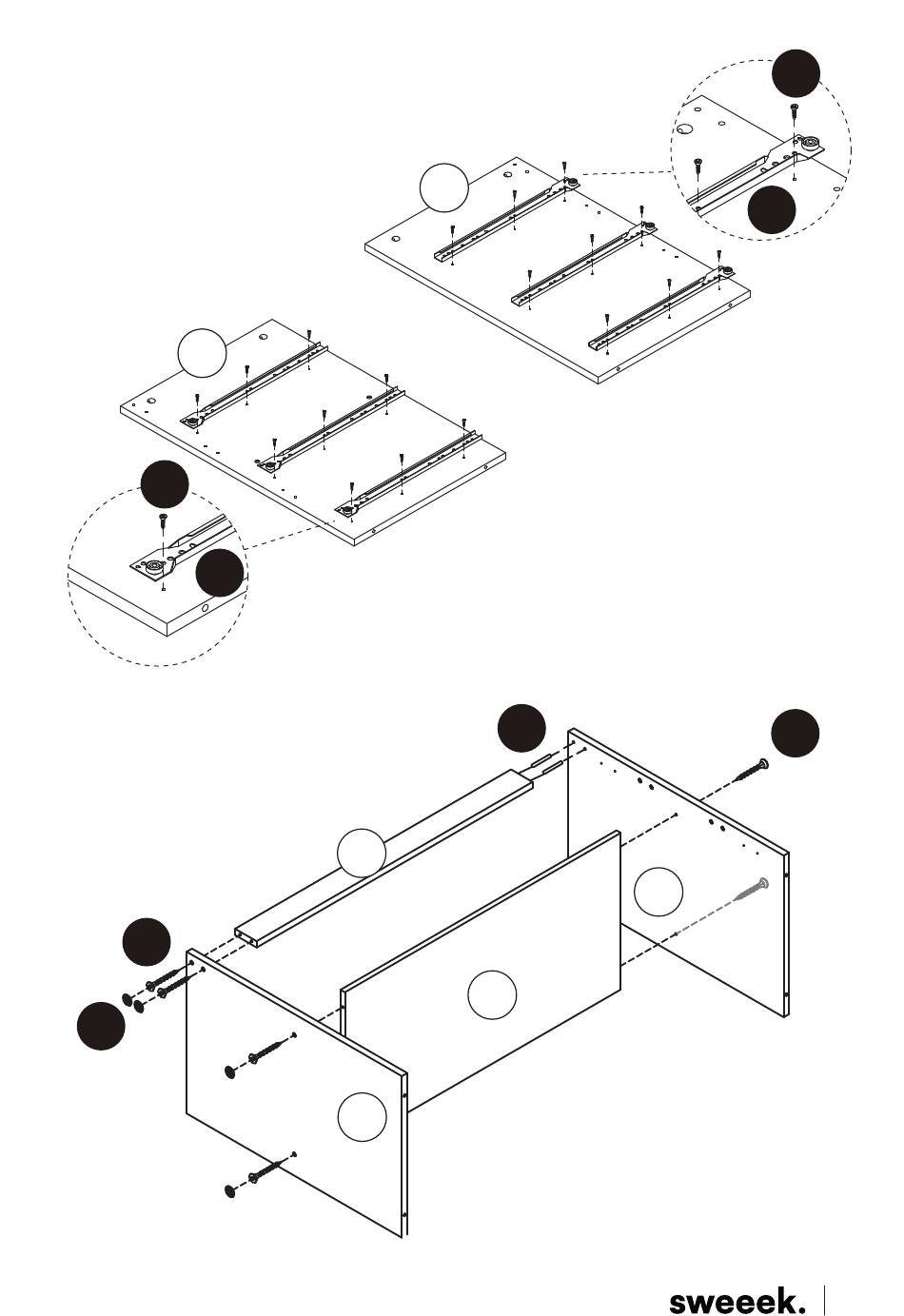 sweeek.