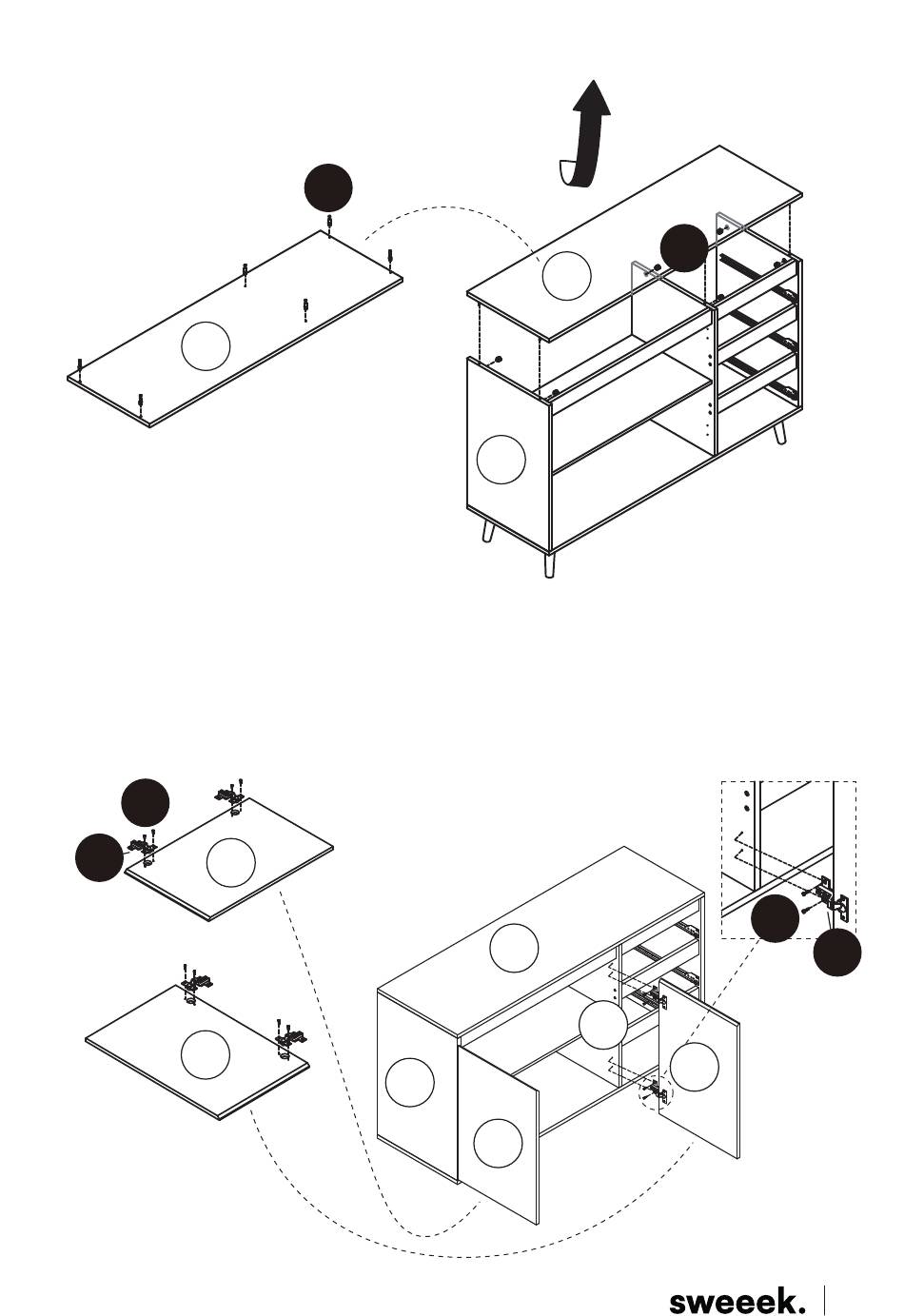 sweeek.