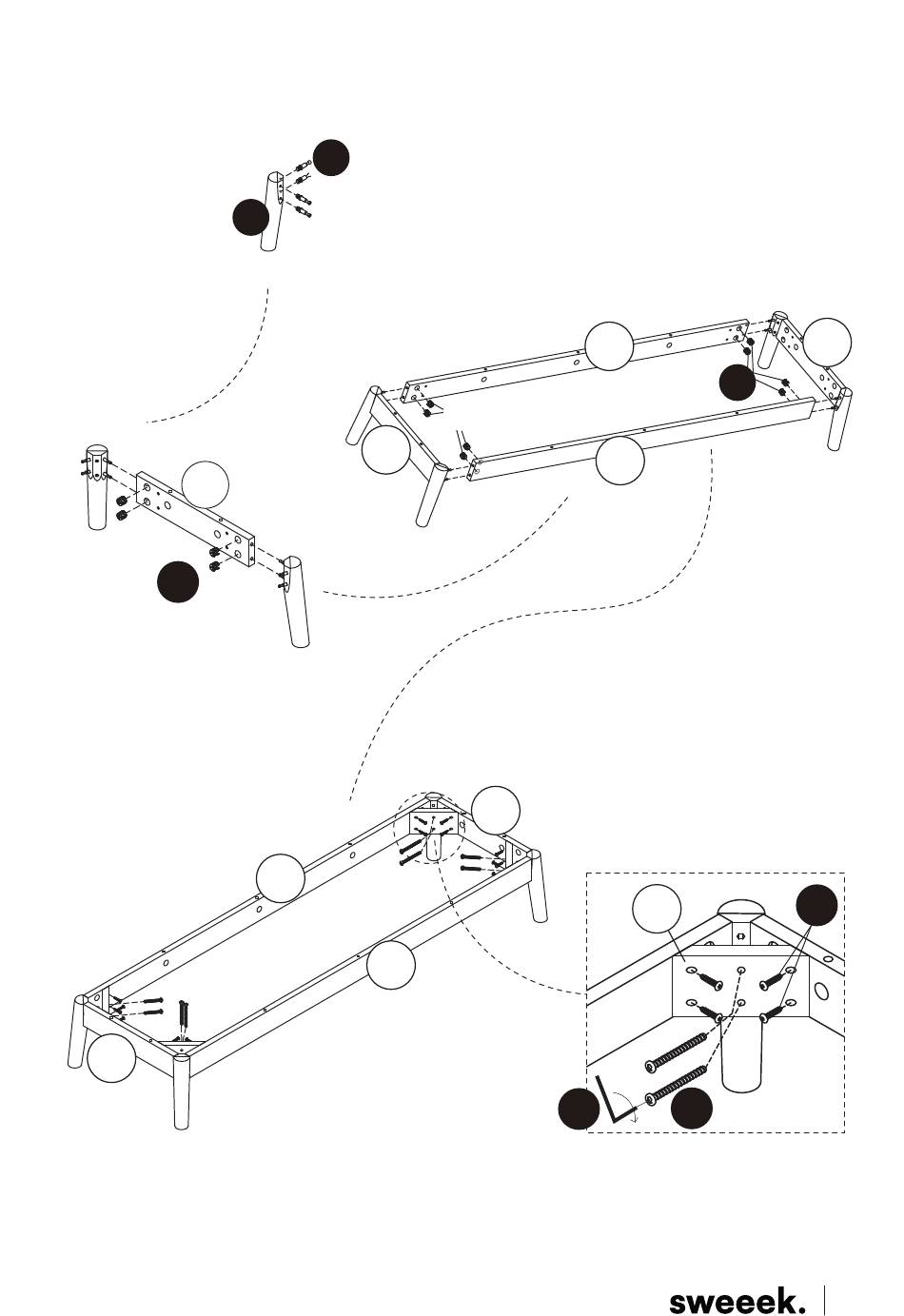 sweeek.