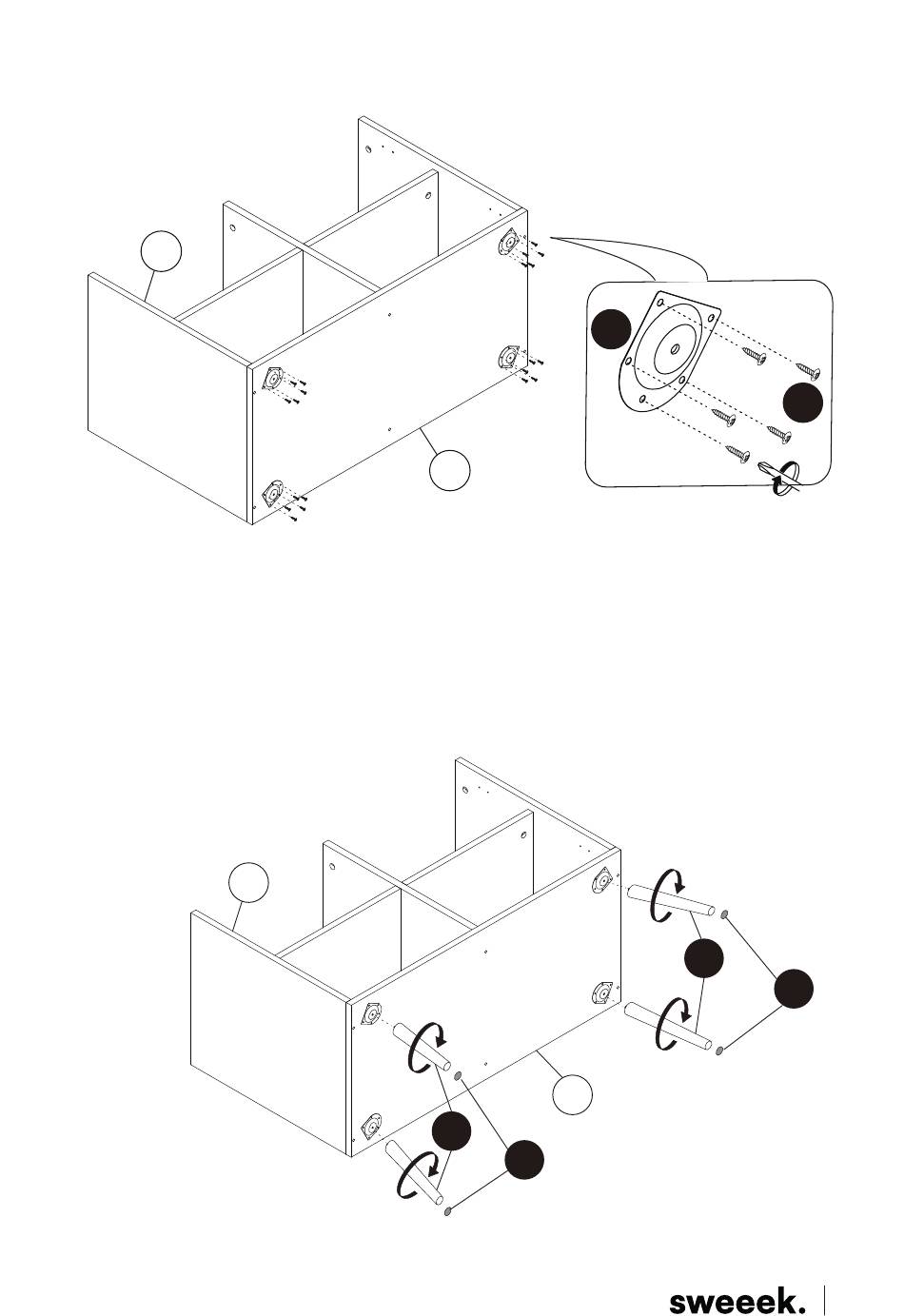 sweeek.