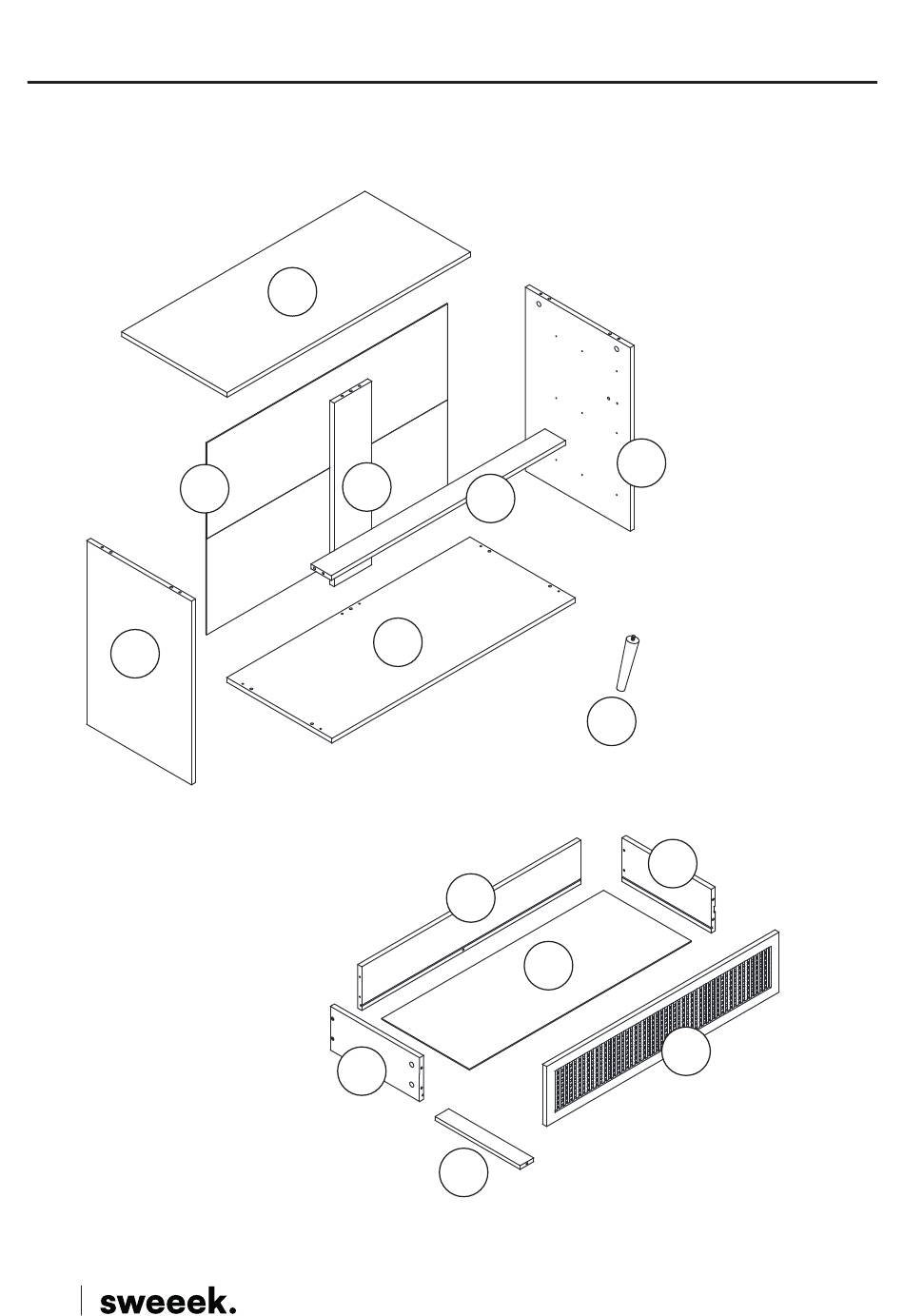 sweeek.