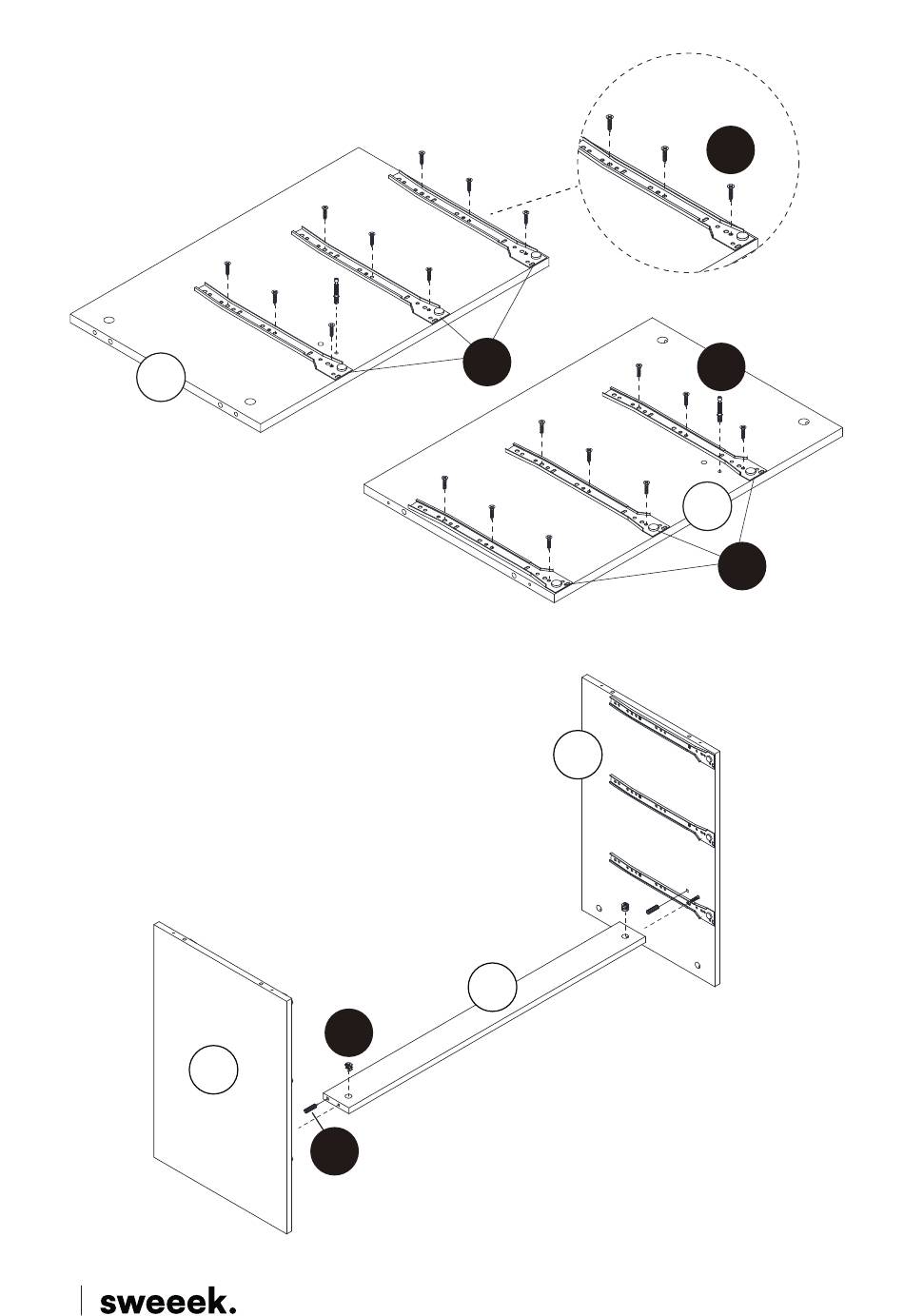 sweeek.