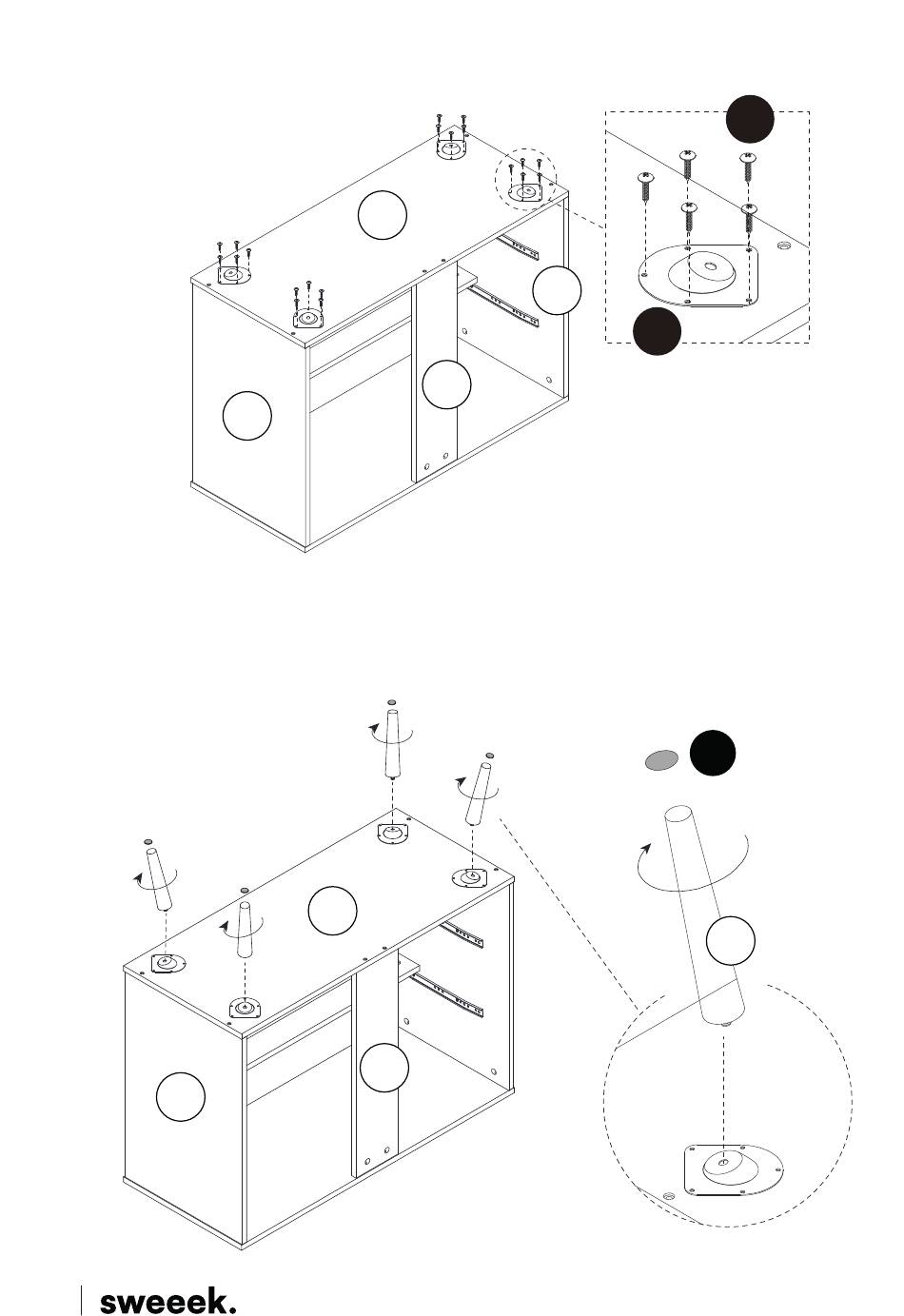 sweeek.