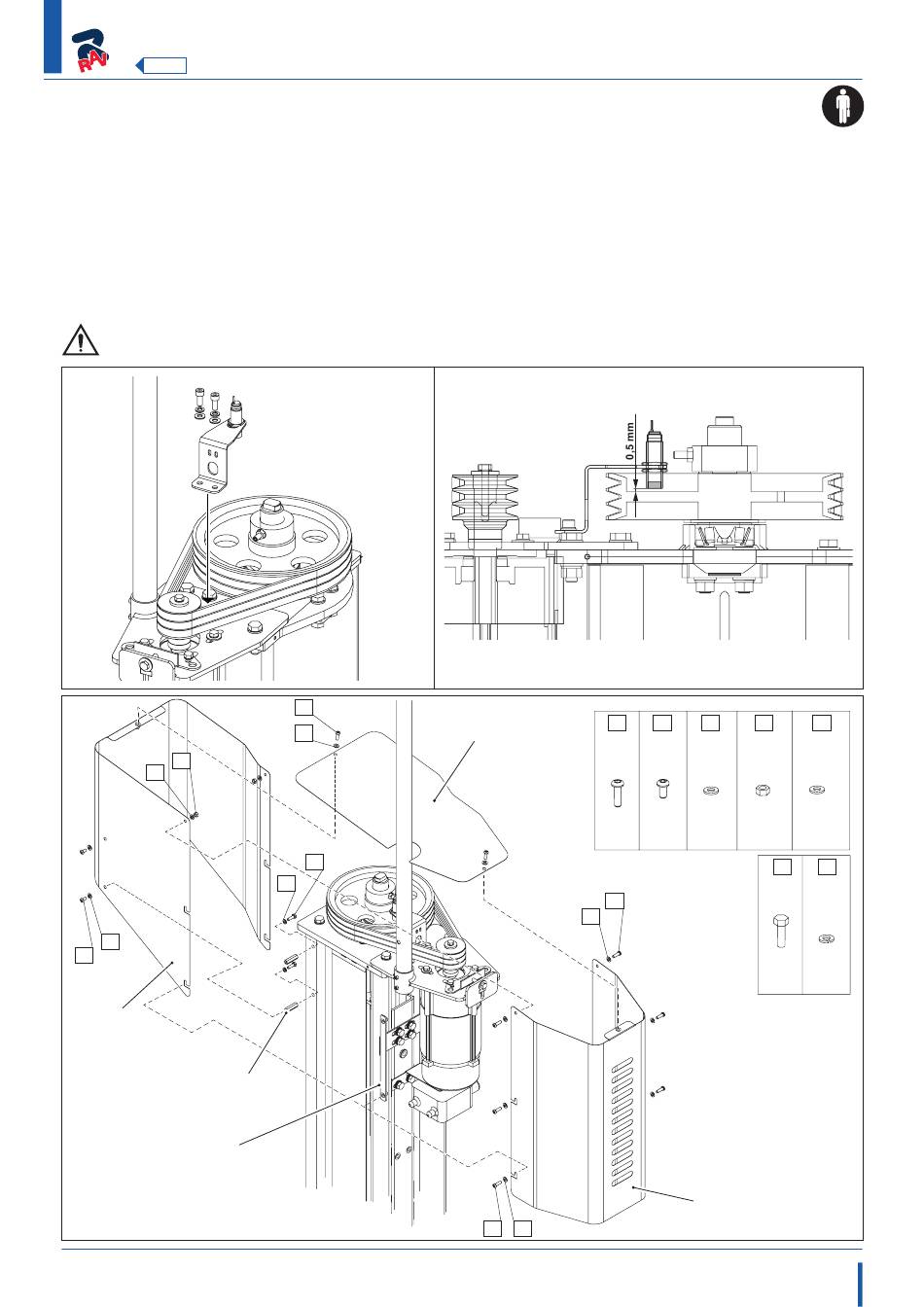 RAV

0,5 mm