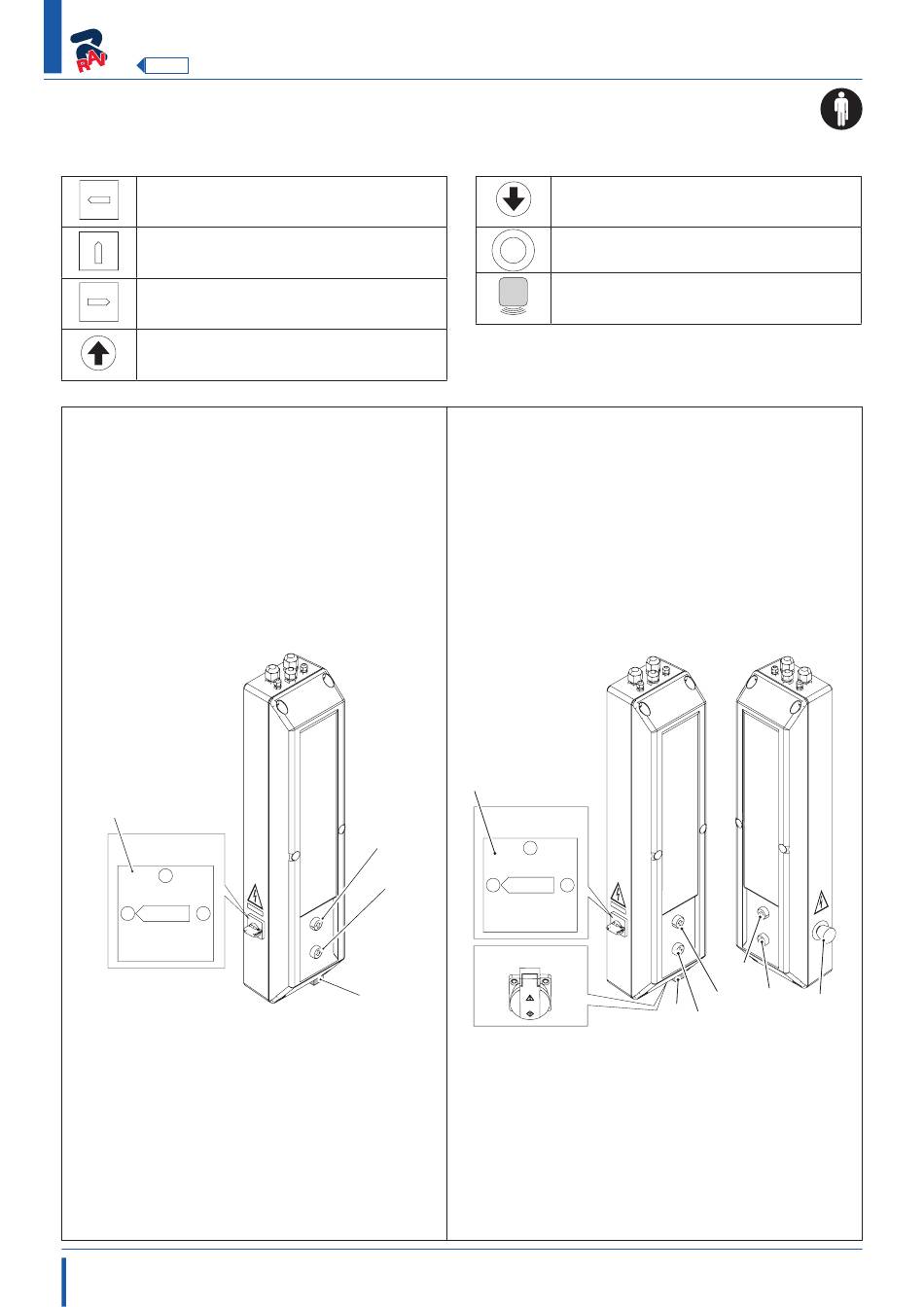 RAV