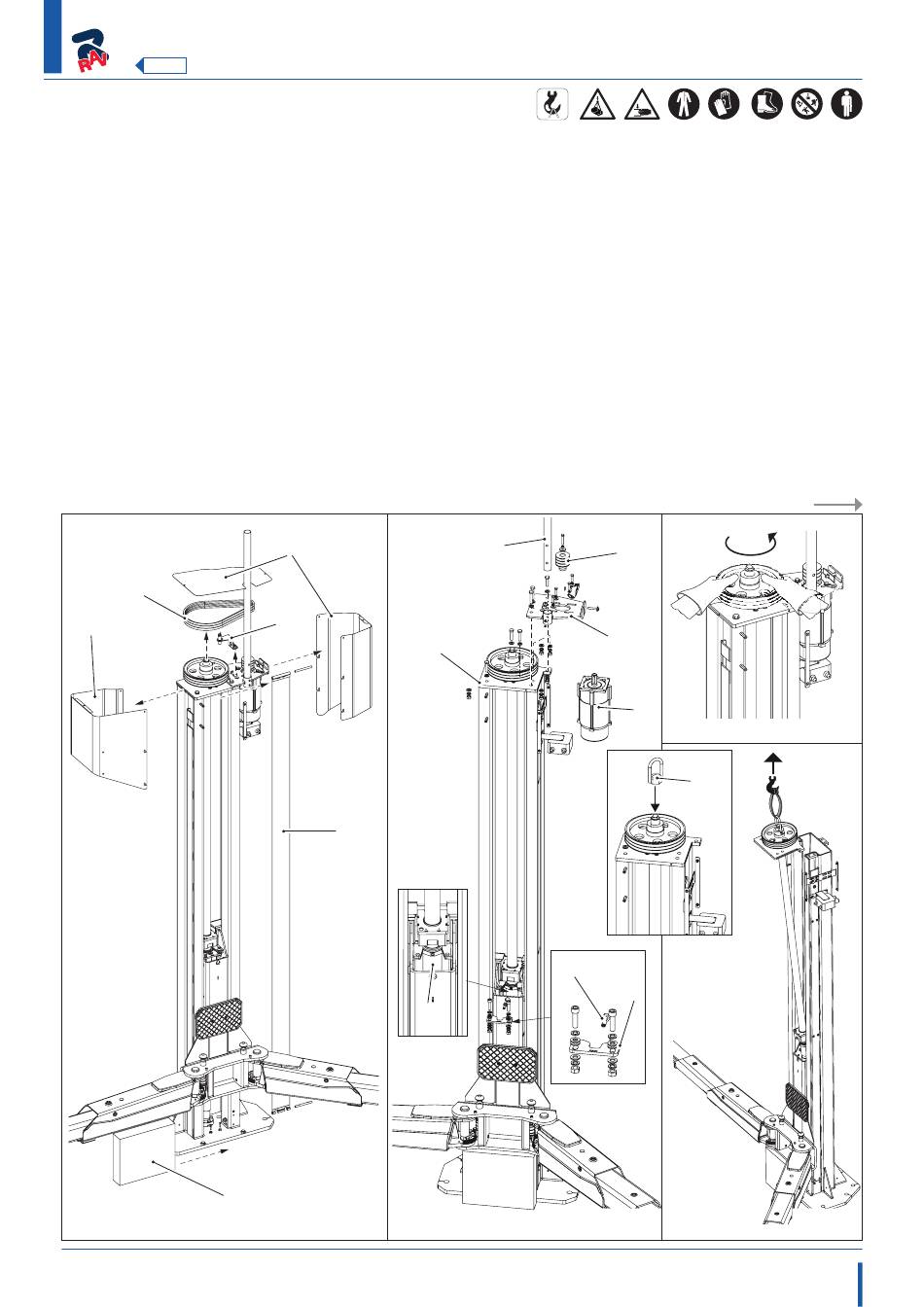 RAV