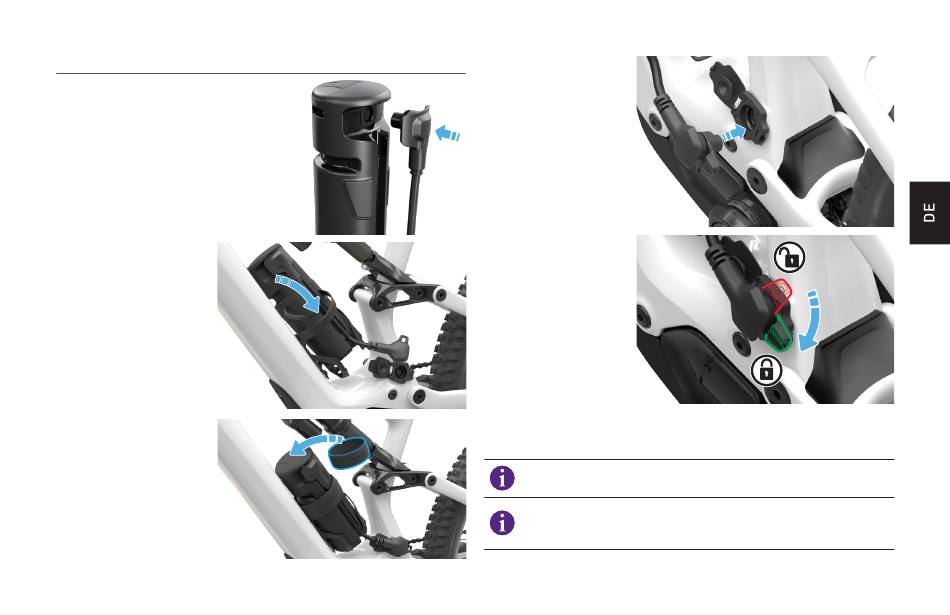 DE