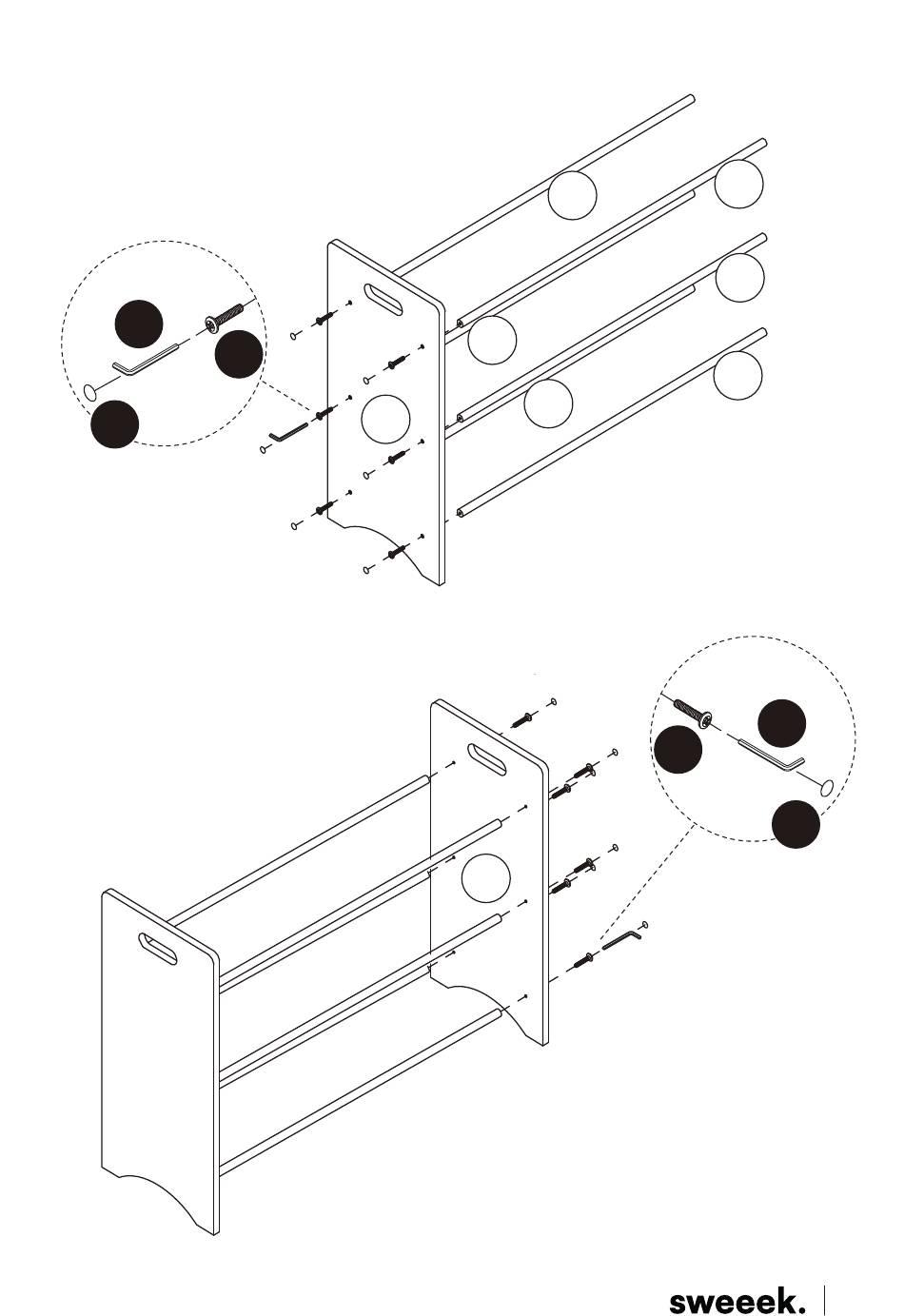 sweeek.