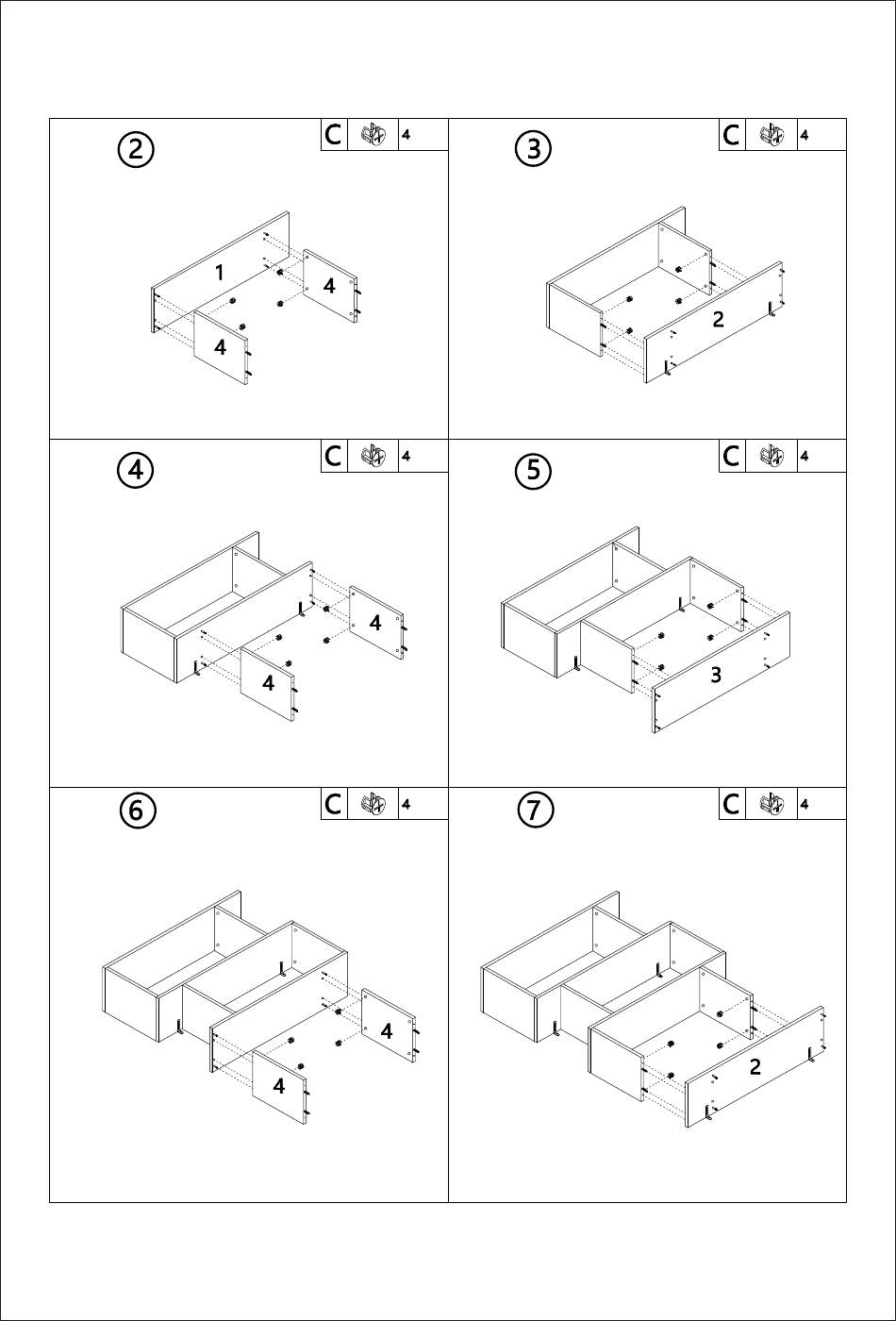 ②
C 4
1
4
4

③
C 4
2

④
C 4
4
4

⑤
C 4
3

⑥
C 4
4
4

⑦
C 4
2