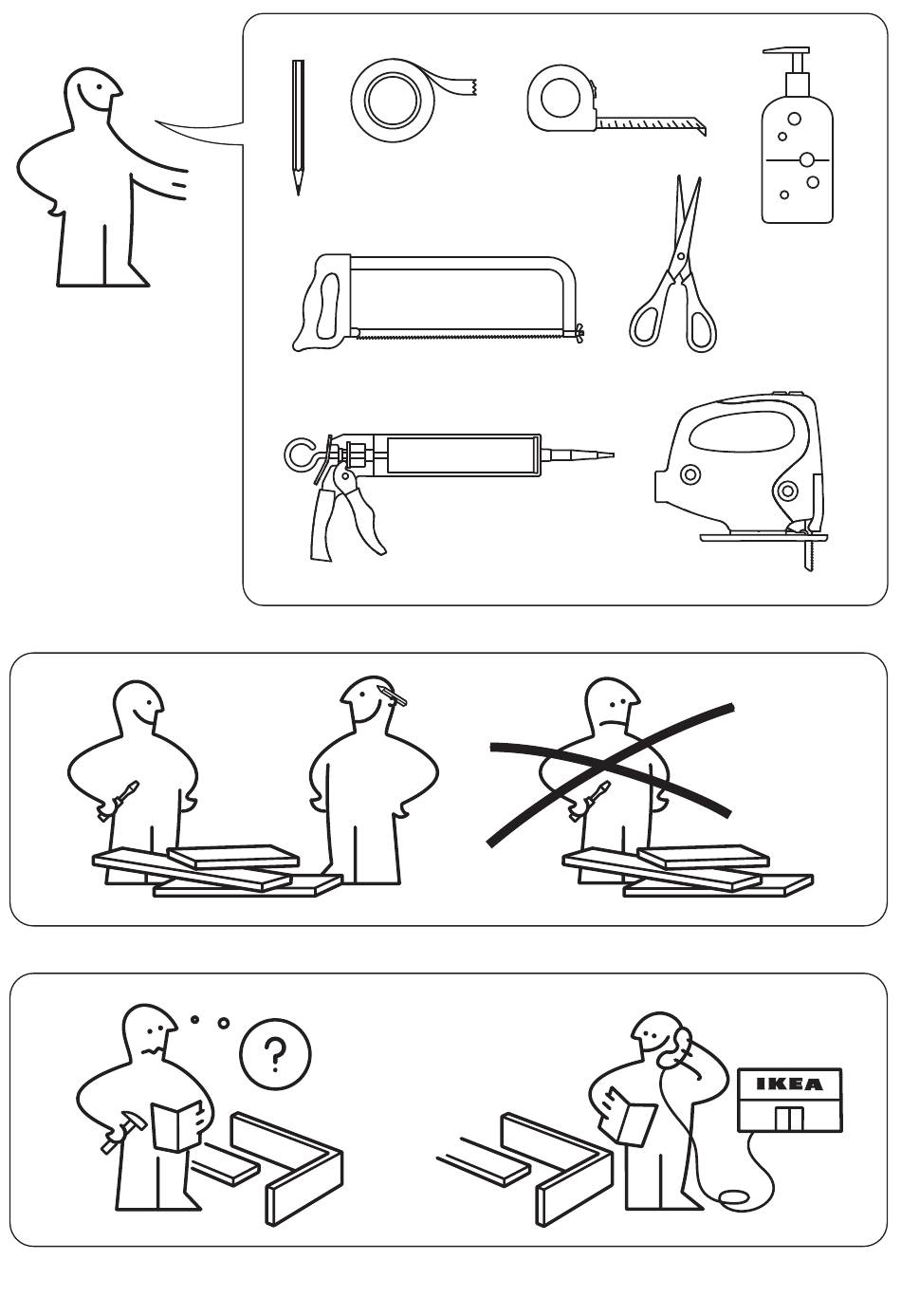 ?

IKEA