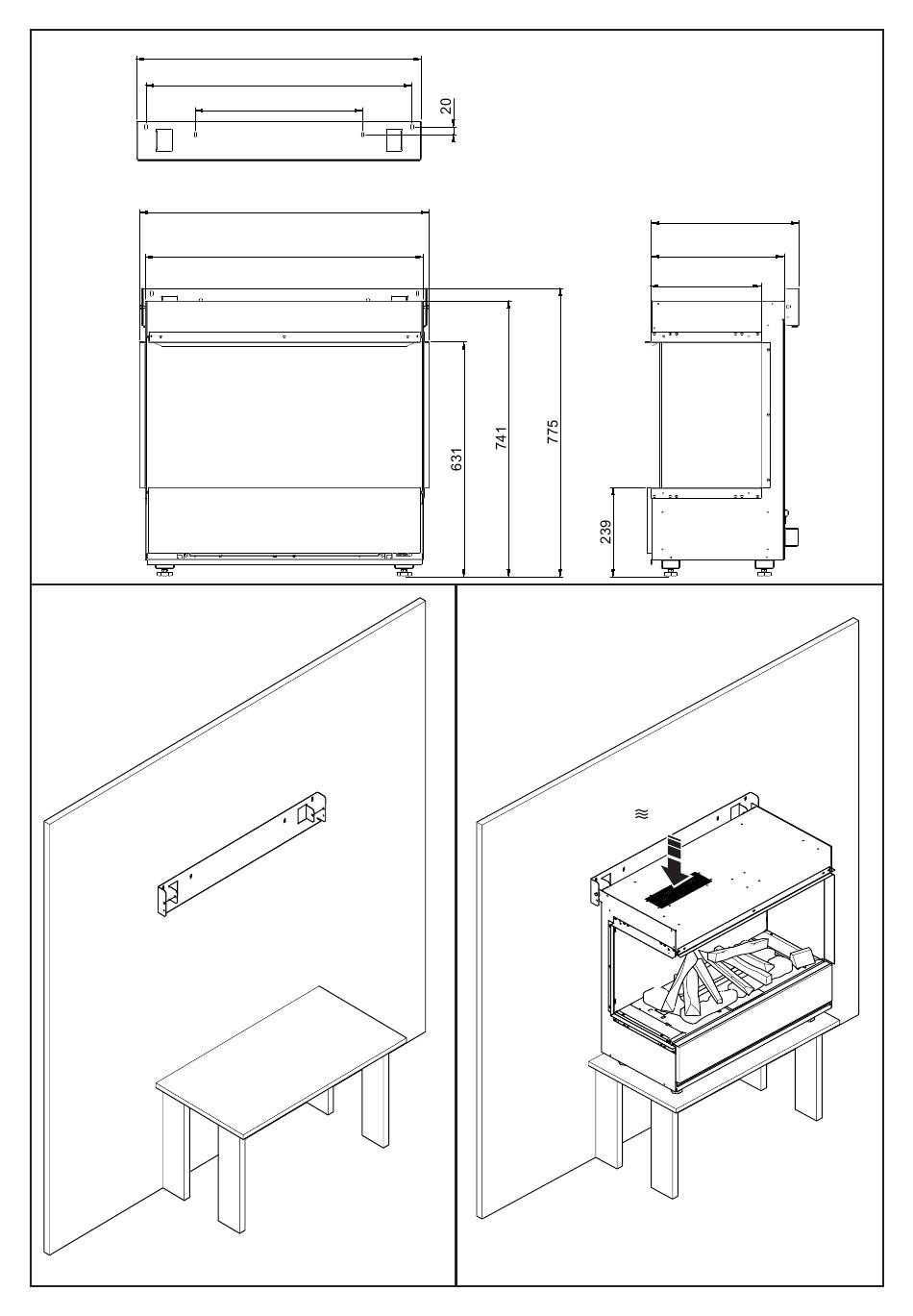 20

631
741
775

239

≋