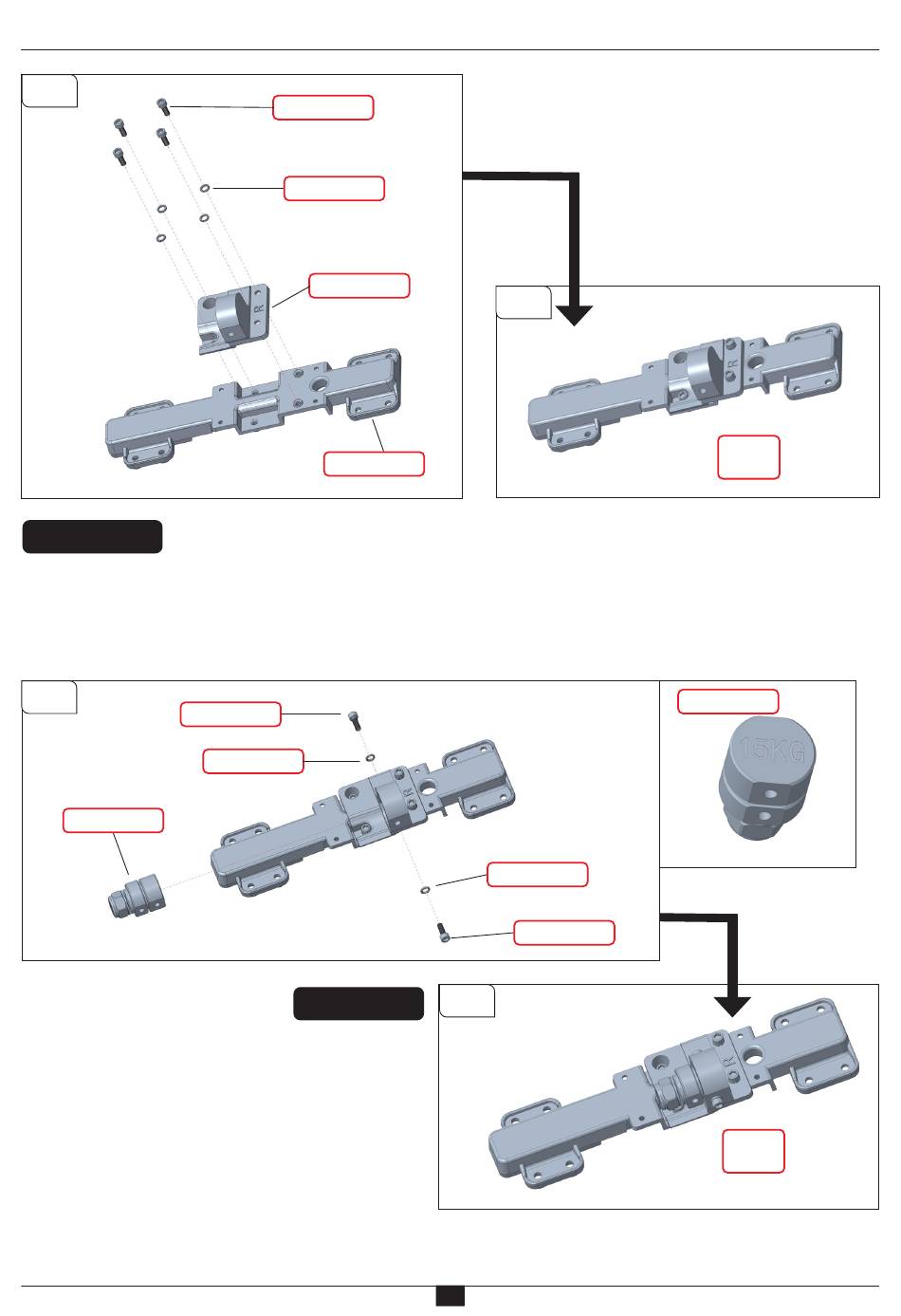 R

R

15KG

R

R