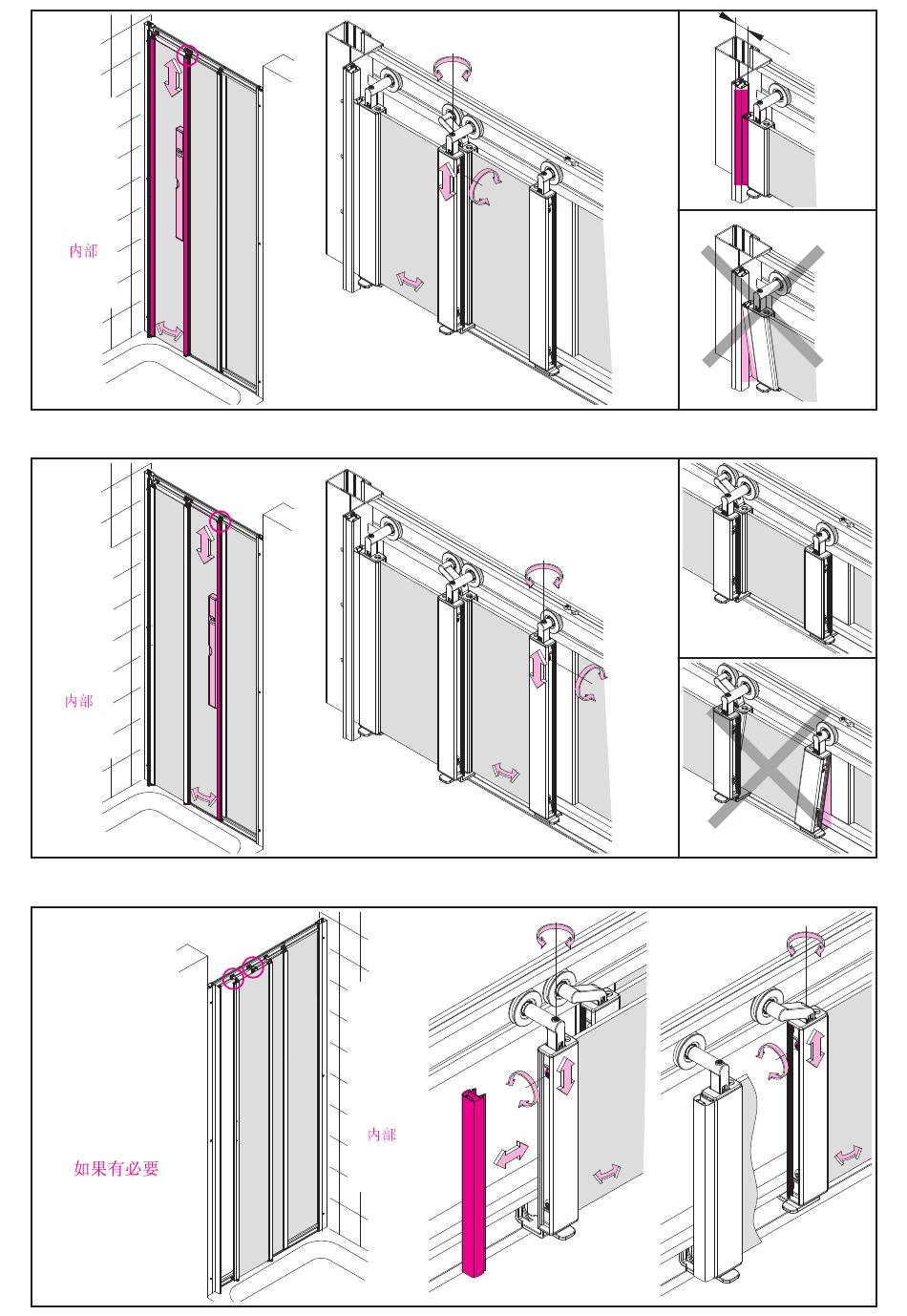 内部

内部

如果有必要

内部