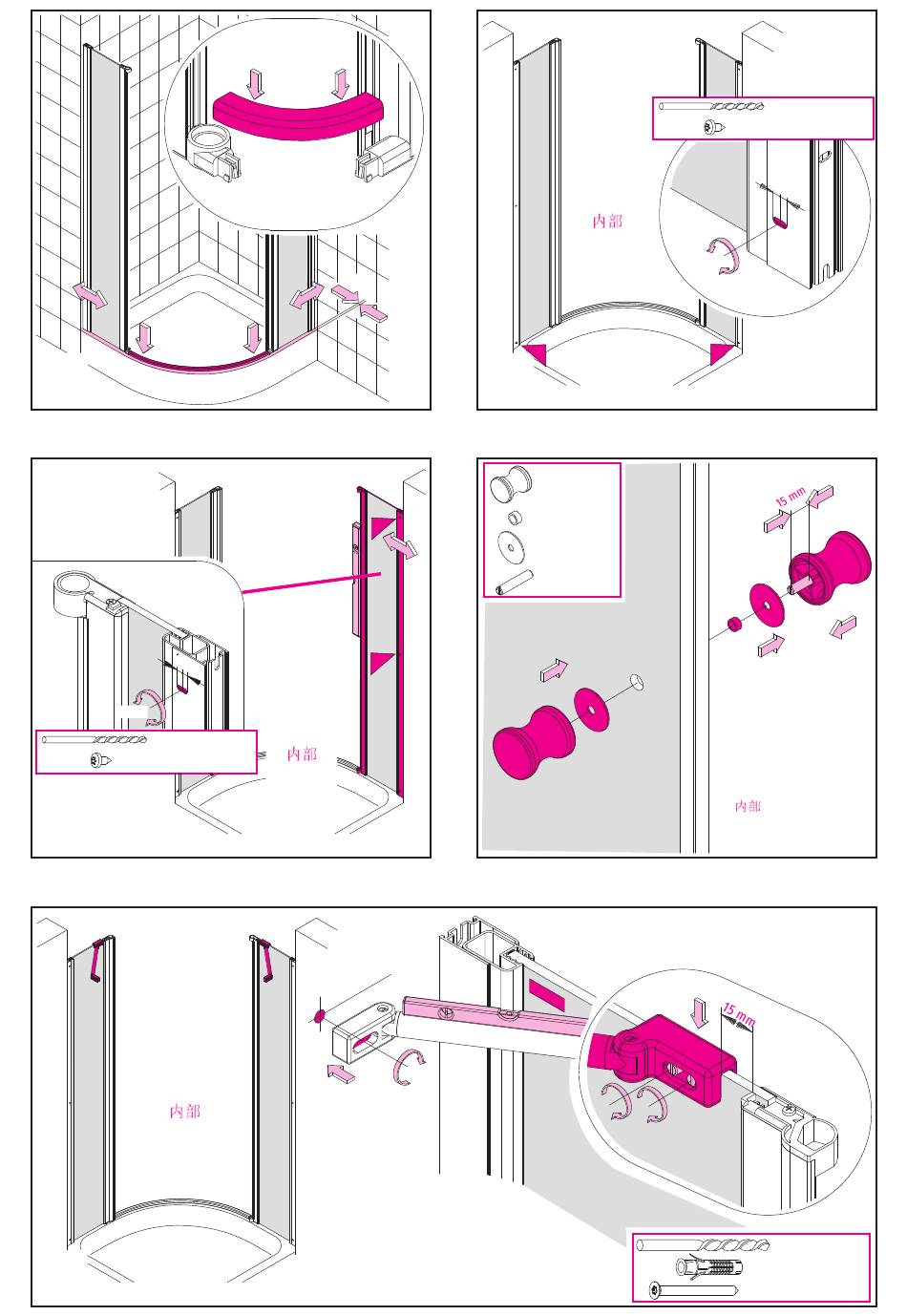 内部

内部

15 mm

内部

内部

15 mm