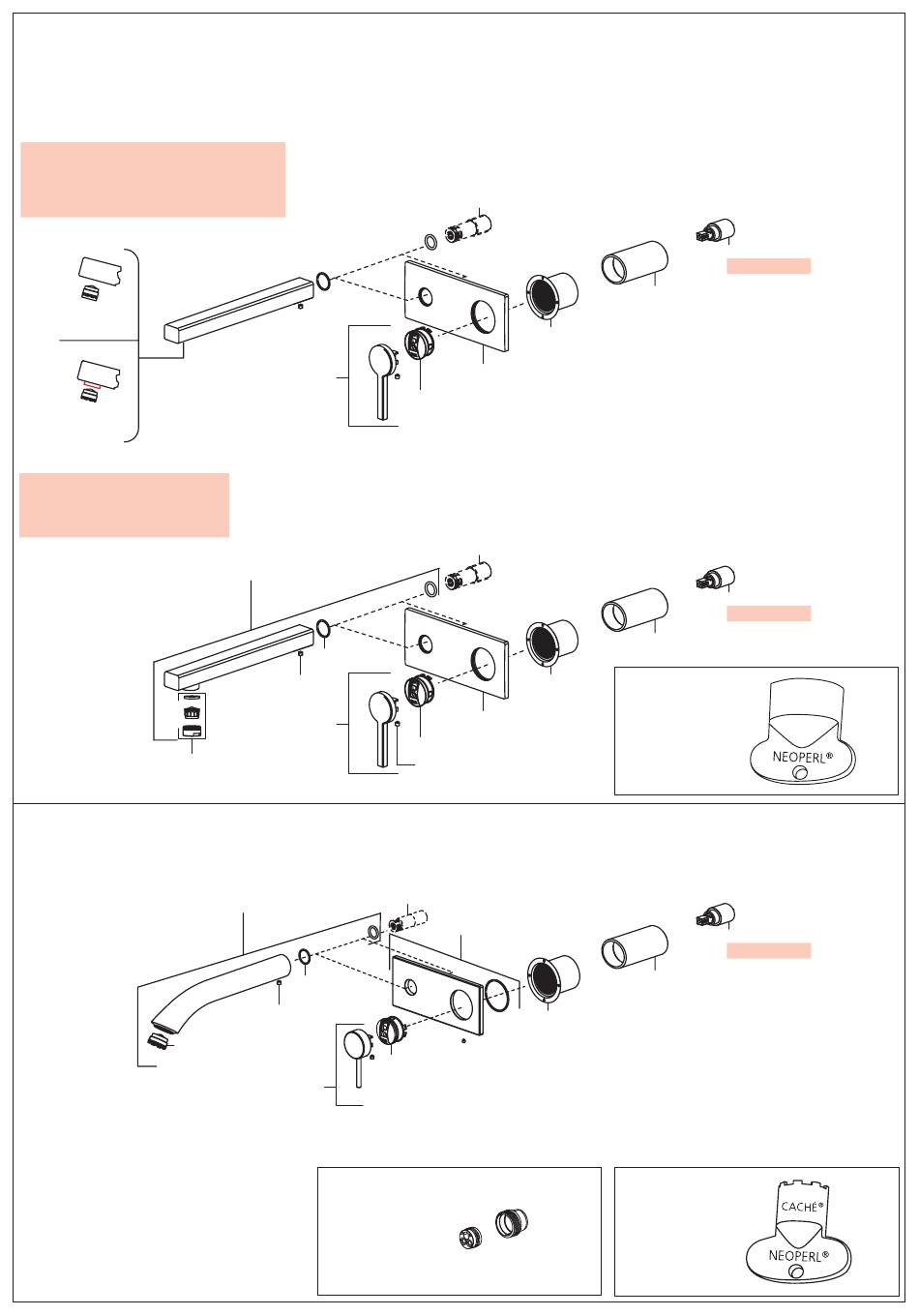 NEOPERL®

CACHÉ®

NEOPERL®