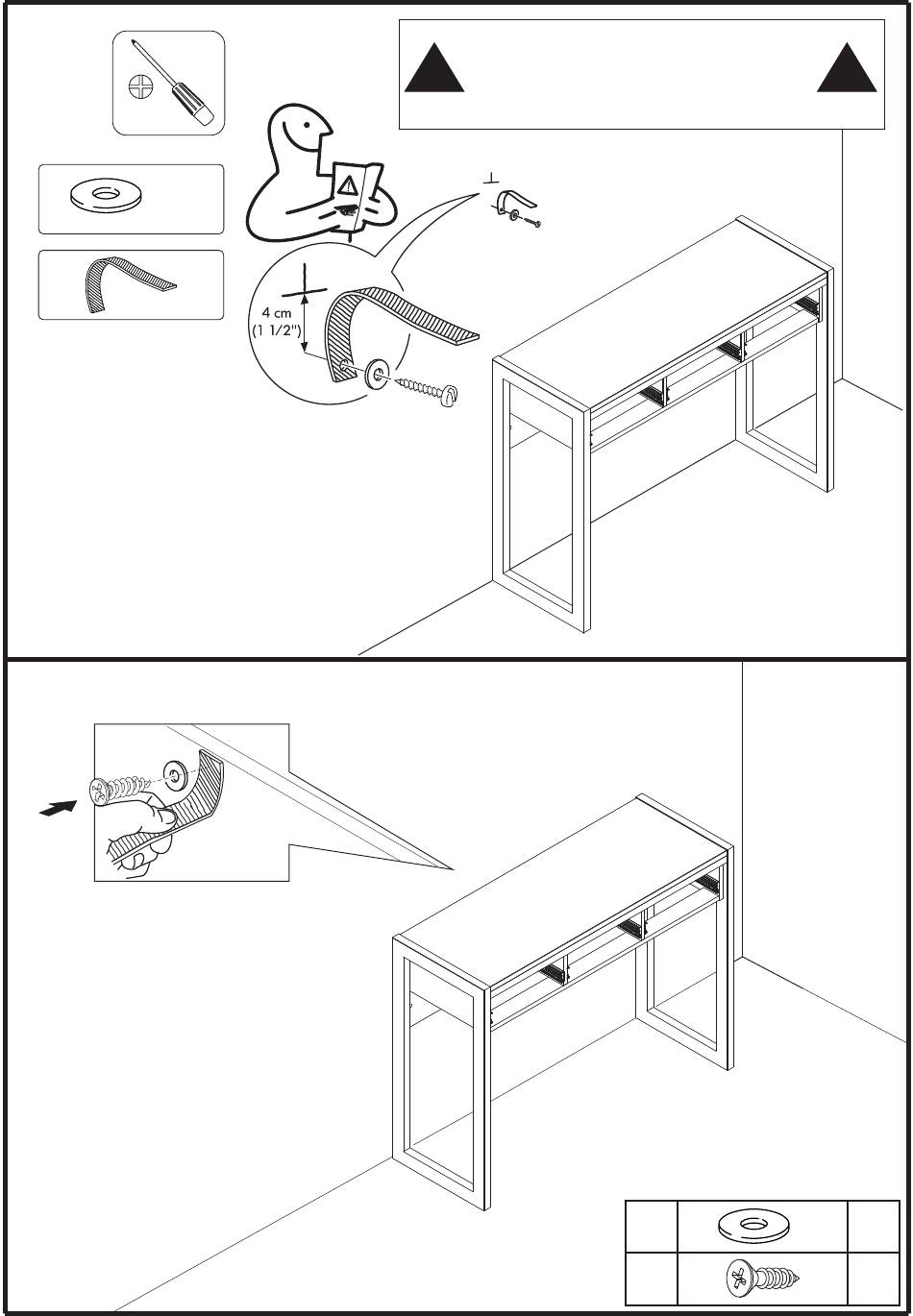 4 cm
(1 1/2")