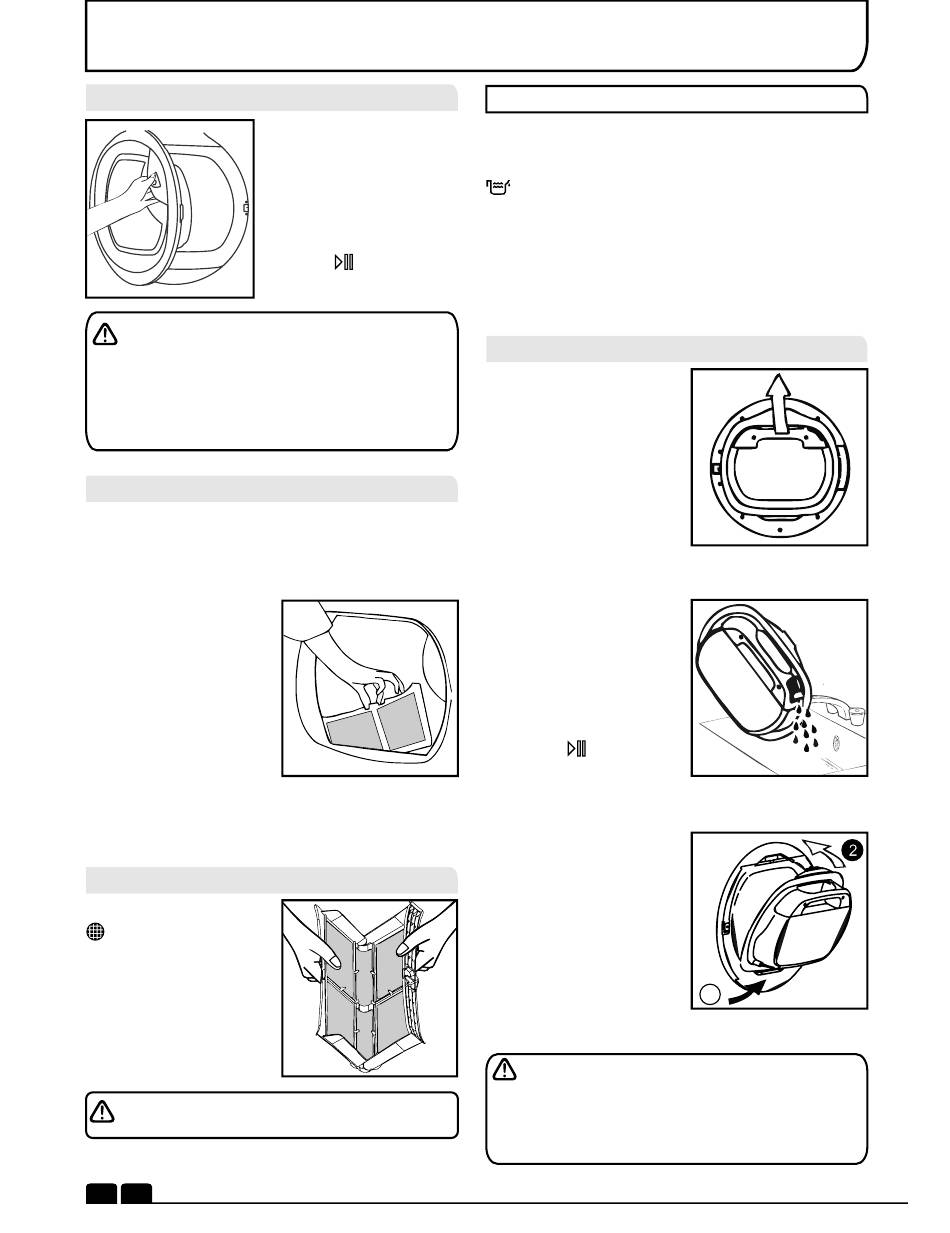 2