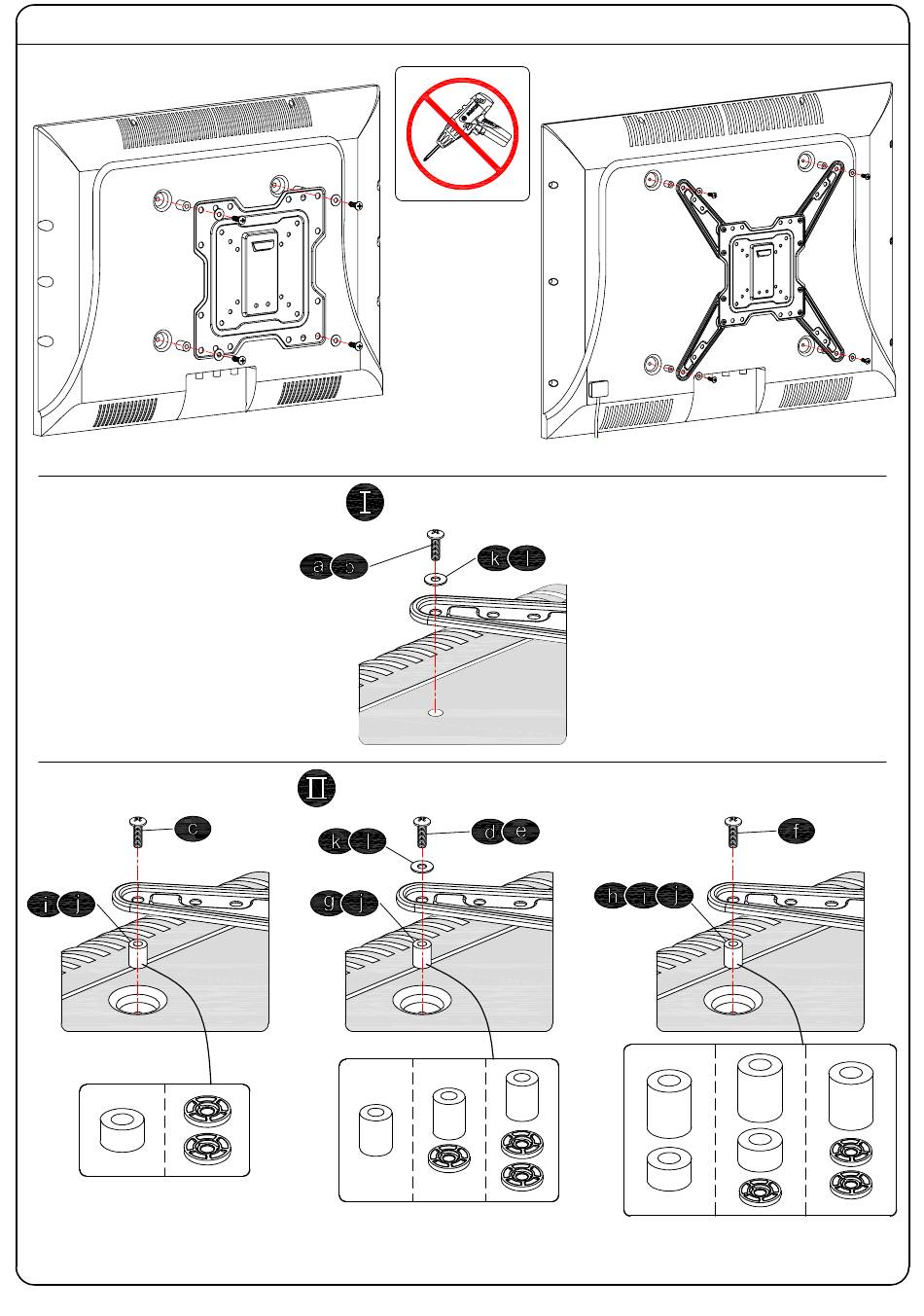 I

a b

k l

II

c

i j

k l

d e

g j

f

h i j