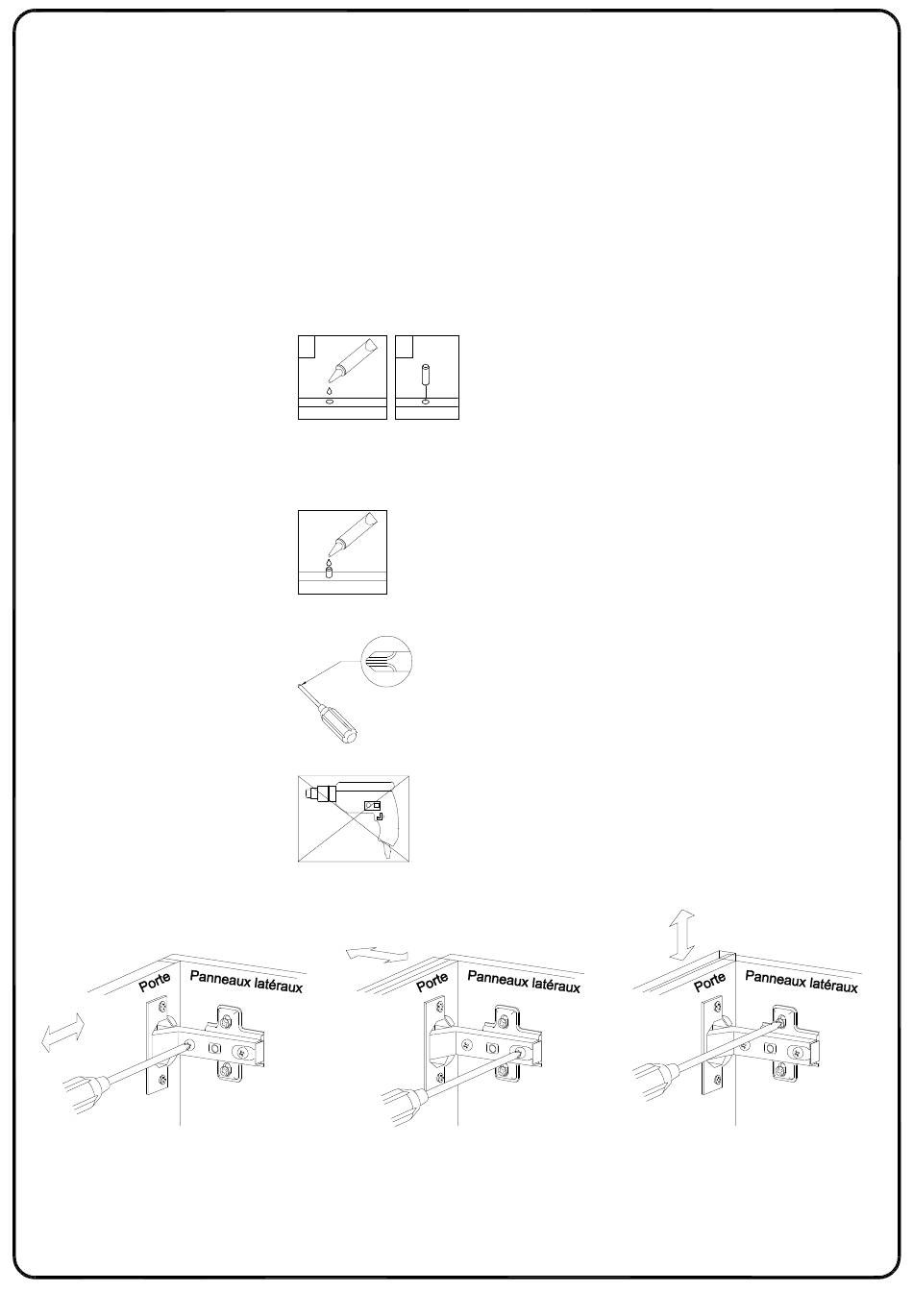 Porte
Panneaux latéraux

Porte
Panneaux latéraux

Porte
Panneaux latéraux